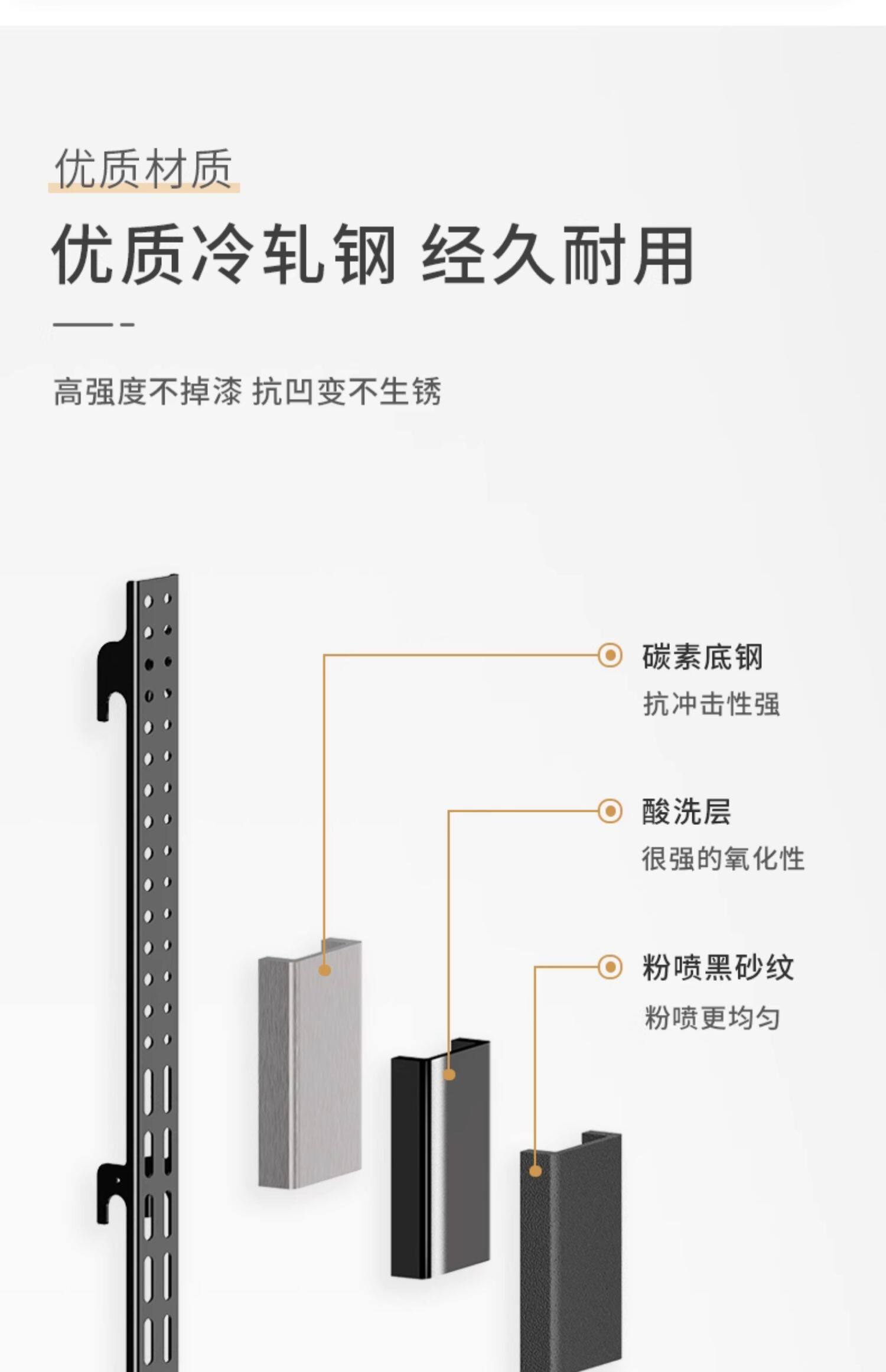 优质材质

优质冷轧钢 经久耐用

高强度不掉漆 抗凹变不生锈

碳素底钢
抗冲击性强

酸洗层
很强的氧化性

粉喷黑砂纹
粉喷更均匀