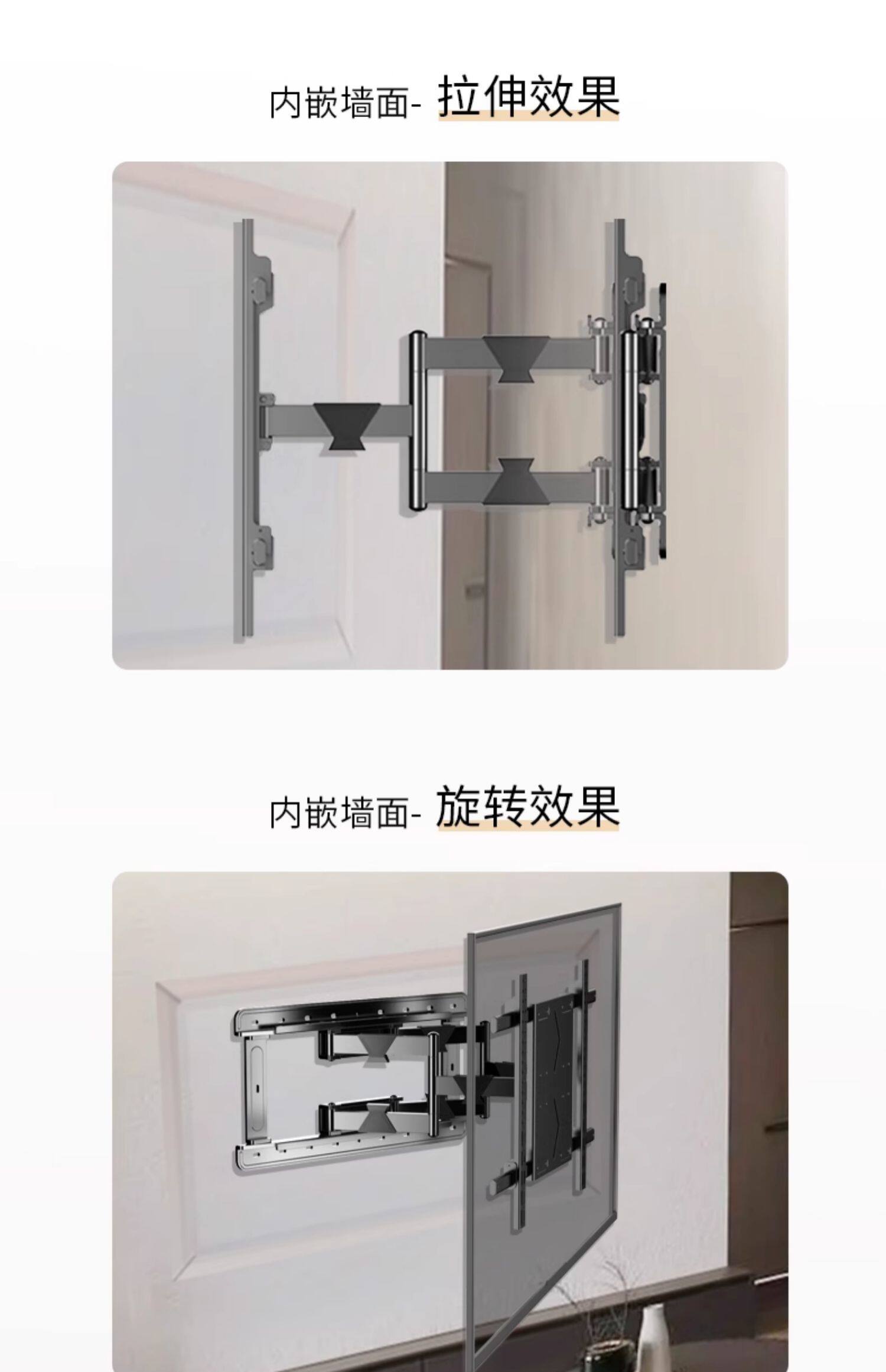 内嵌墙面- 拉伸效果

内嵌墙面- 旋转效果