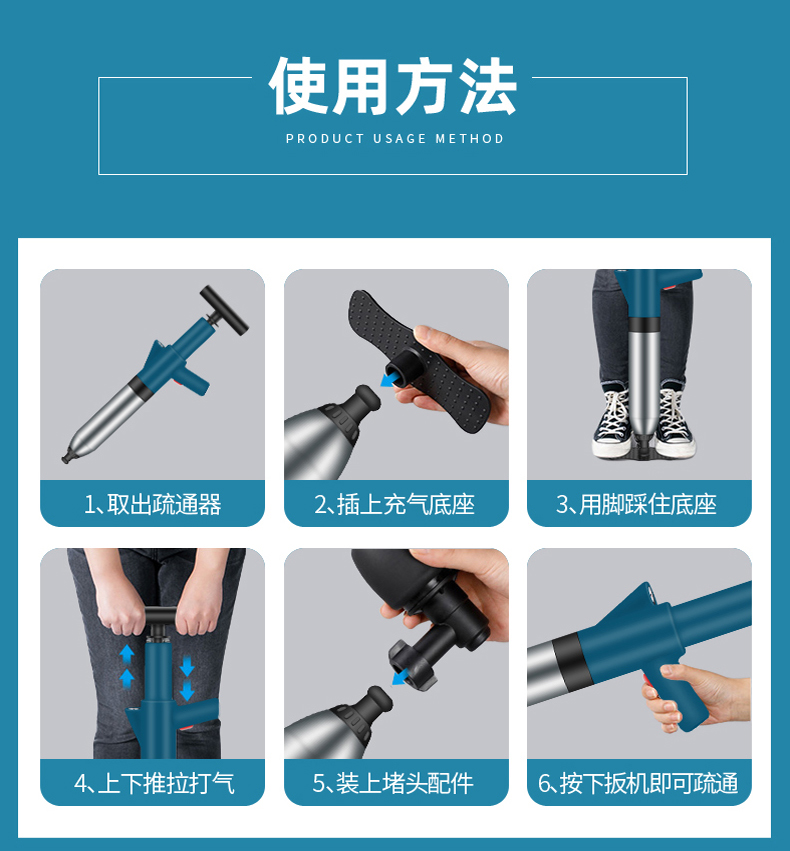 使用方法

PRODUCT USAGE METHOD

1、取出疏通器

2、插上充气底座

3、用脚踩住底座

4、上下推拉打气

5、装上堵头配件

6、按下扳机即可疏通