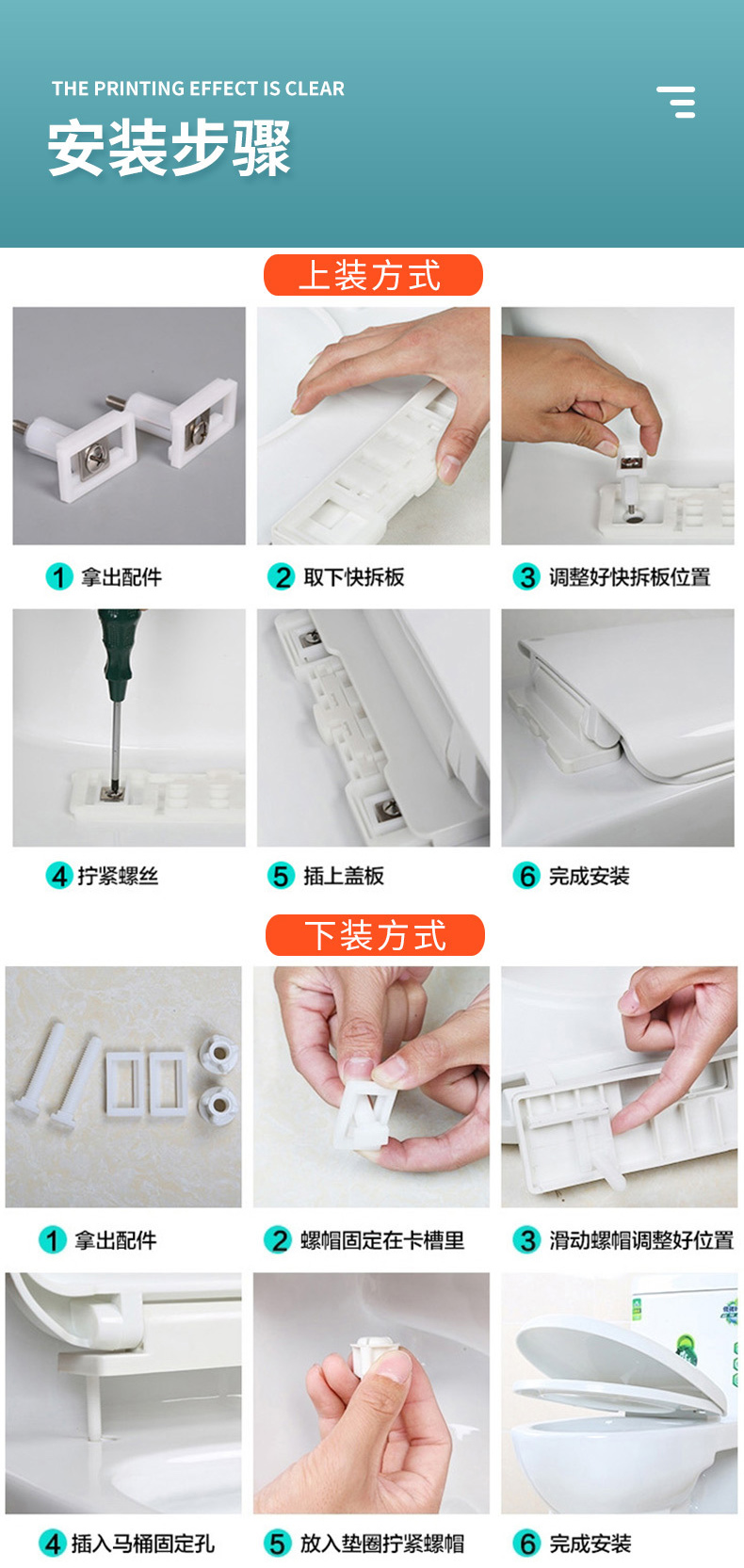 THE PRINTING EFFECT IS CLEAR
安装步骤

上装方式

1 拿出配件
2 取下快拆板
3 调整好快拆板位置

4 拧紧螺丝
5 插上盖板
6 完成安装

下装方式

1 拿出配件
2 螺帽固定在卡槽里
3 滑动螺帽调整好位置

4 插入马桶固定孔
5 放入垫圈拧紧螺帽
6 完成安装