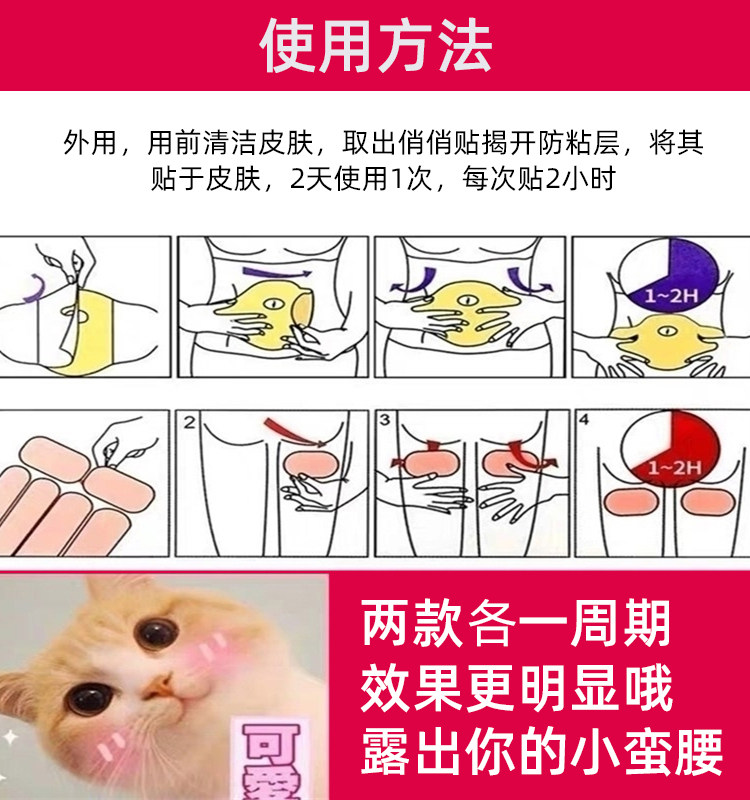 使用方法

外用，用前清洁皮肤，取出俏俏贴揭开防粘层，将其贴于皮肤，2天使用1次，每次贴2小时

1~2H

2

3

4

1~2H

可爱

两款各一周期
效果更明显哦
露出你的小蛮腰