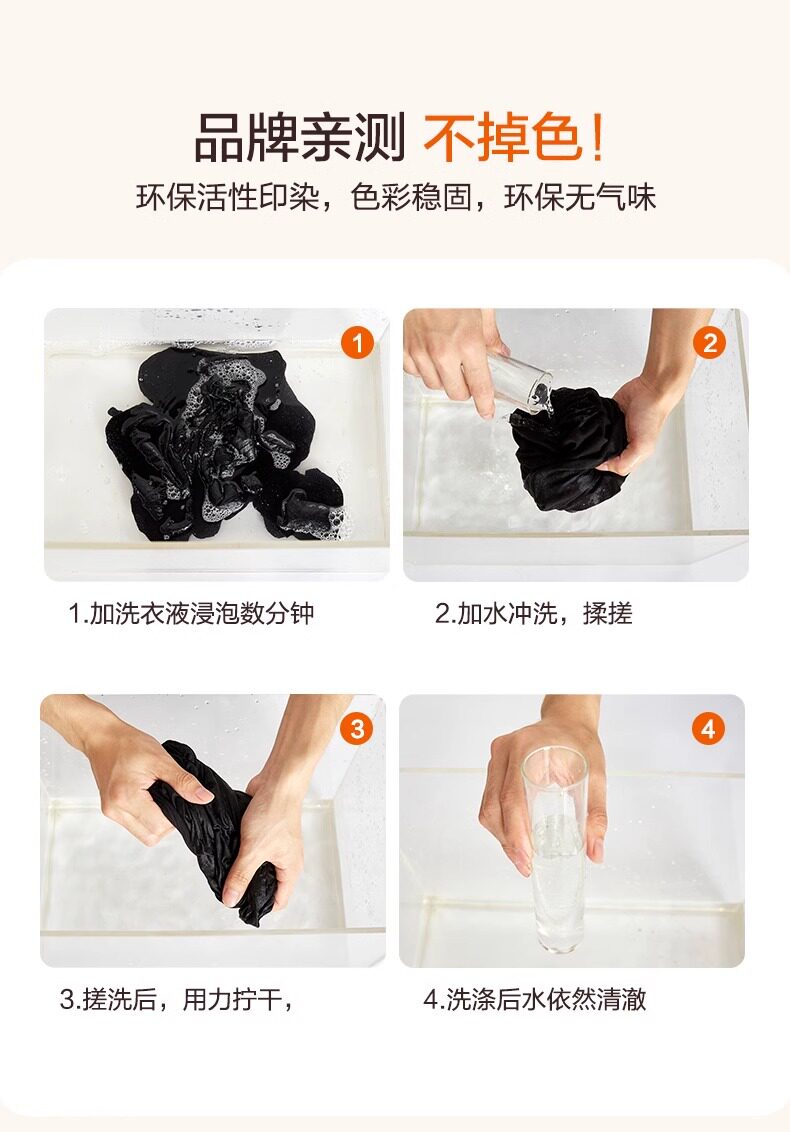 品牌亲测 不掉色！

环保活性印染，色彩稳固，环保无气味

1

1.加洗衣液浸泡数分钟

2

2.加水冲洗，揉搓

3

3.搓洗后，用力拧干，

4

4.洗涤后水依然清澈