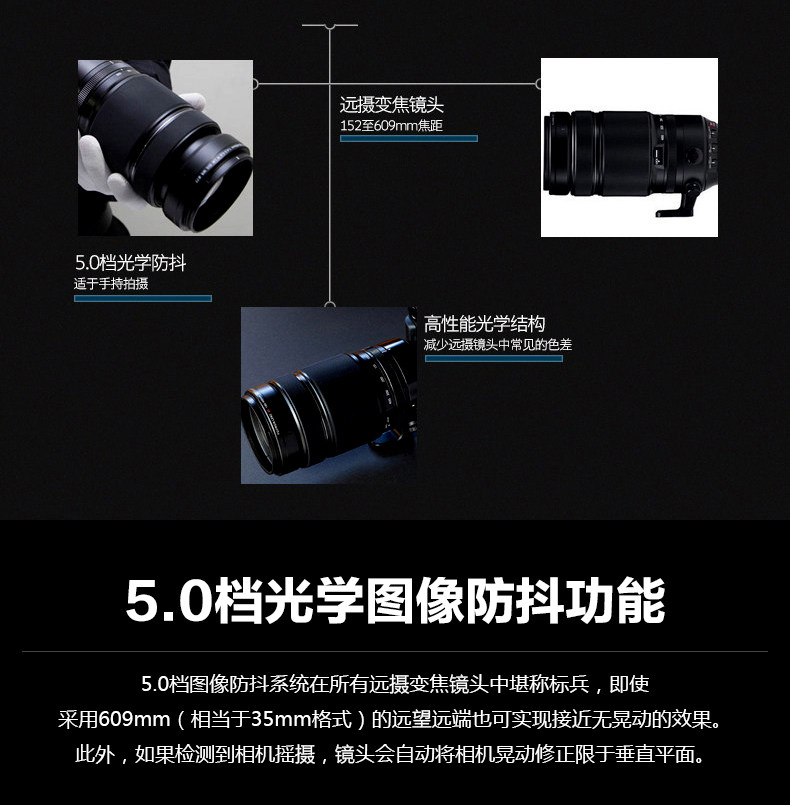 远摄变焦镜头
152至609mm焦距

5.0档光学防抖
适于手持拍摄

高性能光学结构
减少远摄镜头中常见的色差

5.0档光学图像防抖功能

5.0档图像防抖系统在所有远摄变焦镜头中堪称标兵，即使采用609mm（相当于35mm格式）的远望远端也可实现接近无晃动的效果。此外，如果检测到相机摇摄，镜头会自动将相机晃动修正限于垂直平面。