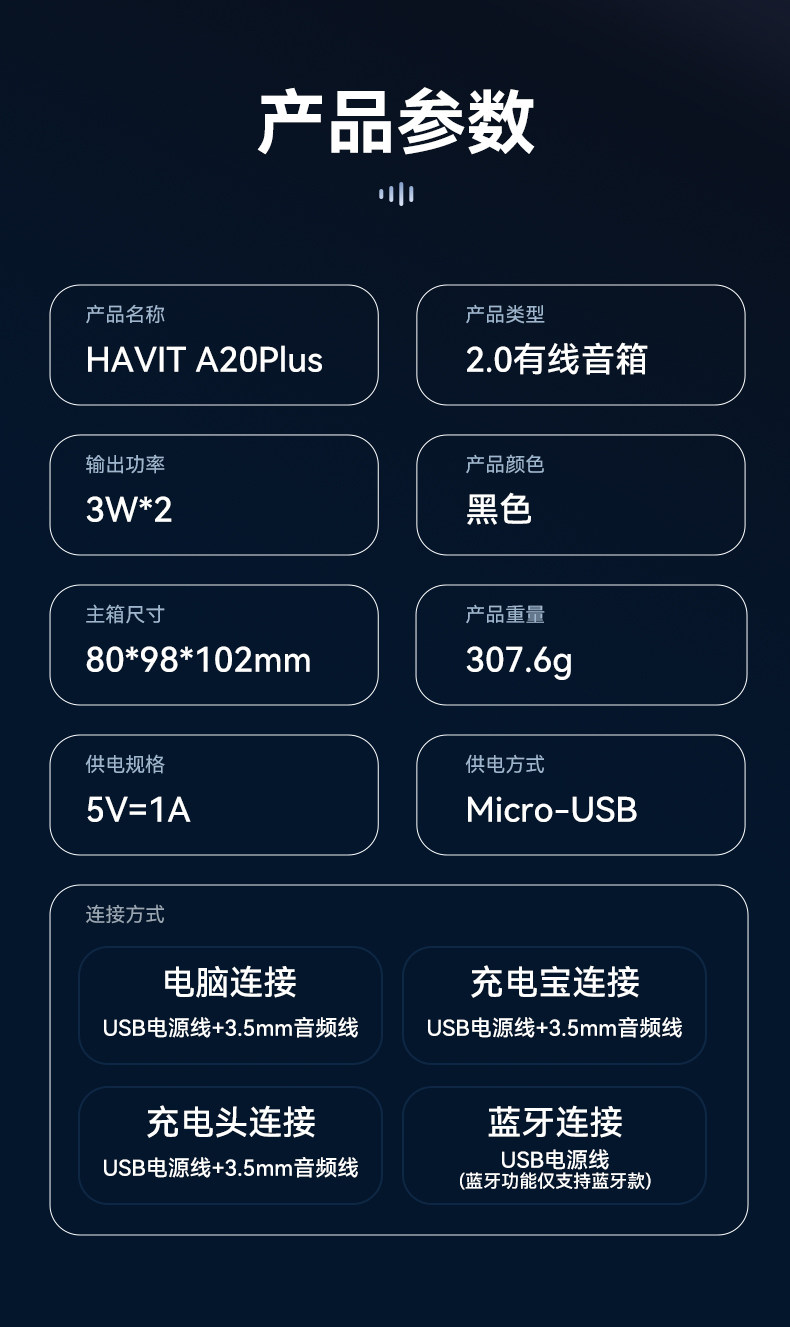 产品参数

产品名称
HAVIT A20Plus

产品类型
2.0有线音箱

输出功率
3W*2

产品颜色
黑色

主箱尺寸
80*98*102mm

产品重量
307.6g

供电规格
5V=1A

供电方式
Micro-USB

连接方式

电脑连接
USB电源线+3.5mm音频线

充电宝连接
USB电源线+3.5mm音频线

充电头连接
USB电源线+3.5mm音频线

蓝牙连接
USB电源线
(蓝牙功能仅支持蓝牙款)