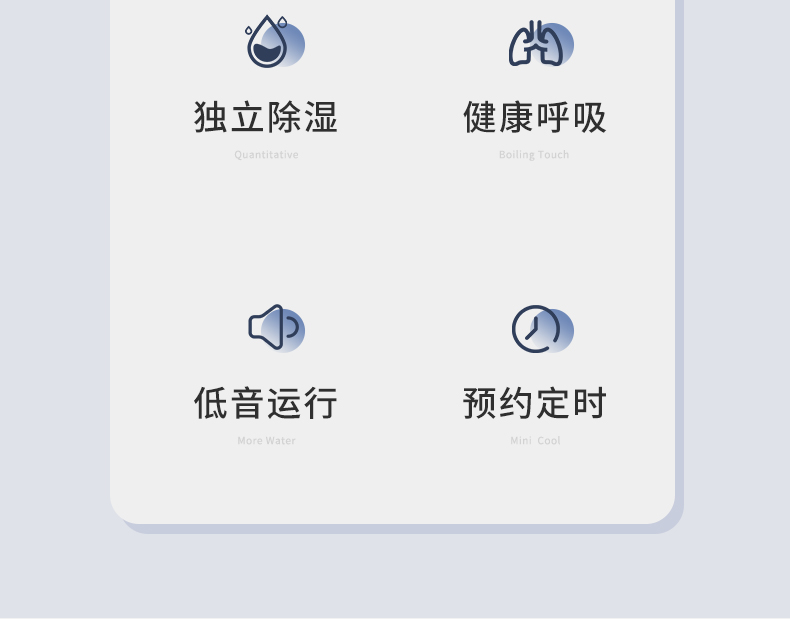 独立除湿
Quantitative

健康呼吸
Boiling Touch

低音运行
More Water

预约定时
Mini Cool