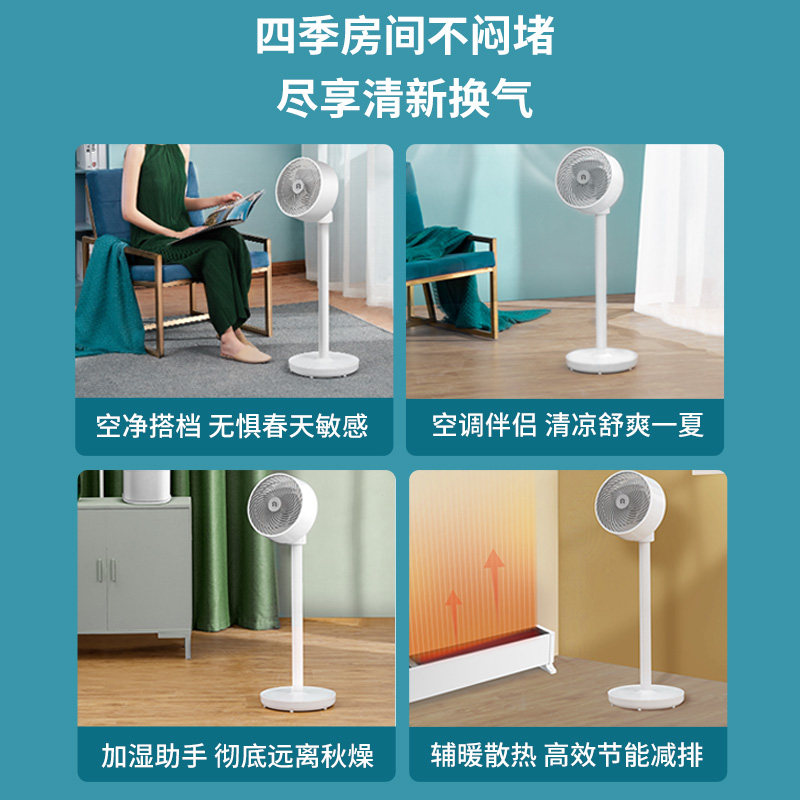 四季房间不闷堵
尽享清新换气

空净搭档 无惧春天敏感

空调伴侣 清凉舒爽一夏

加湿助手 彻底远离秋燥

辅暖散热 高效节能减排