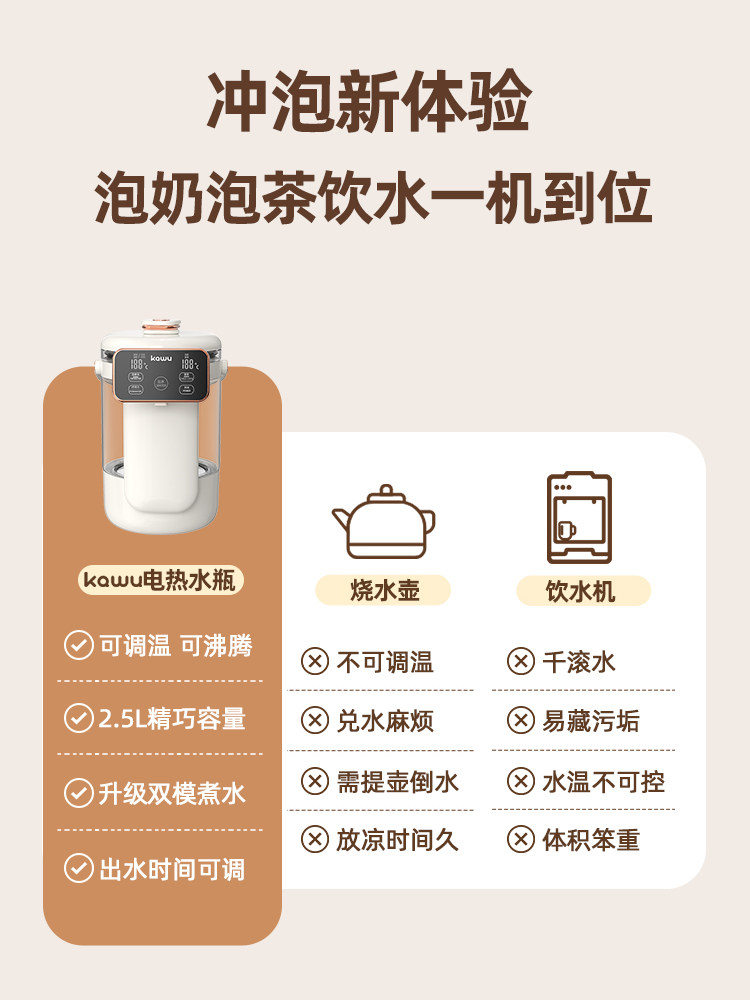 冲泡新体验
泡奶泡茶饮水一机到位

kawu

kawu电热水瓶
可调温 可沸腾
2.5L精巧容量
升级双模煮水
出水时间可调

烧水壶
不可调温
兑水麻烦
需提壶倒水
放凉时间久

饮水机
千滚水
易藏污垢
水温不可控
体积笨重