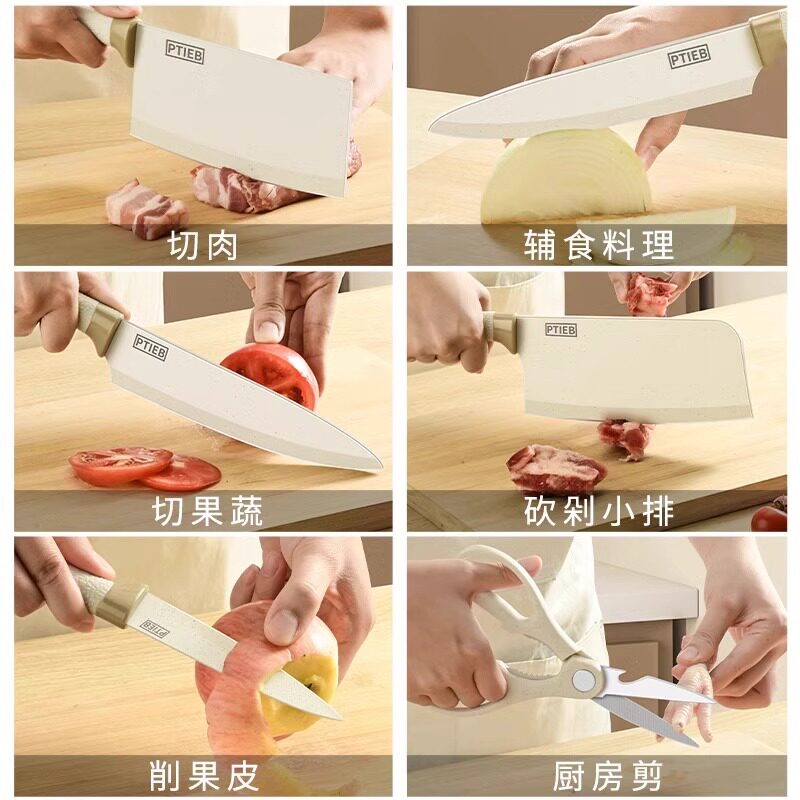 PTIEB
切肉

PTIEB
辅食料理

PTIEB
切果蔬

PTIEB
砍剁小排

PTIEB
削果皮

厨房剪