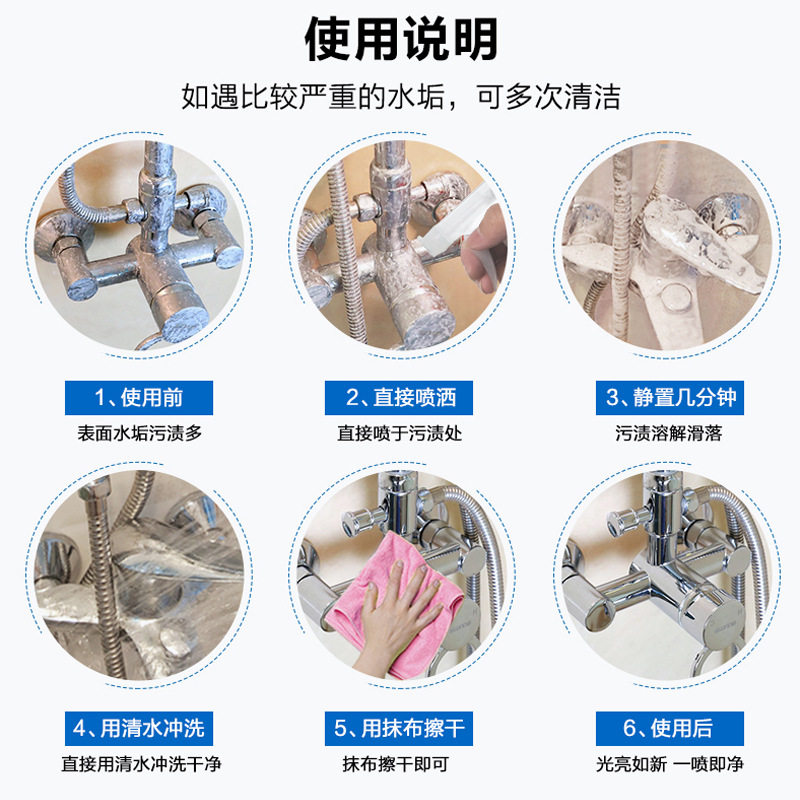 使用说明

如遇比较严重的水垢，可多次清洁

1、使用前
表面水垢污渍多

2、直接喷洒
直接喷于污渍处

3、静置几分钟
污渍溶解滑落

4、用清水冲洗
直接用清水冲洗干净

5、用抹布擦干
抹布擦干即可

6、使用后
光亮如新 一喷即净