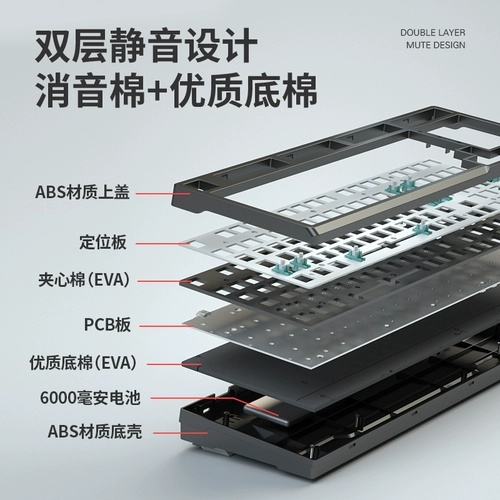 双层静音设计
消音棉+优质底棉

DOUBLE LAYER
MUTE DESIGN

ABS材质上盖

定位板

夹心棉(EVA)

PCB板

优质底棉(EVA)

6000毫安电池

ABS材质底壳