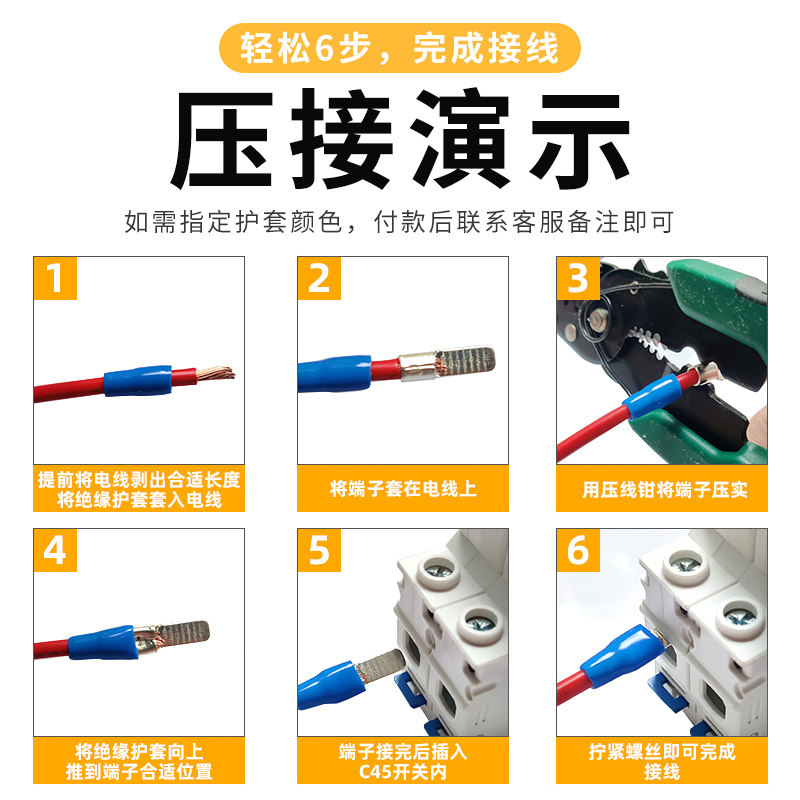 轻松6步，完成接线

压接演示

如需指定护套颜色，付款后联系客服备注即可

1
提前将电线剥出合适长度
将绝缘护套套入电线

2
将端子套在电线上

3
用压线钳将端子压实

4
将绝缘护套向上
推到端子合适位置

5
端子接完后插入
C45开关内

6
拧紧螺丝即可完成
接线