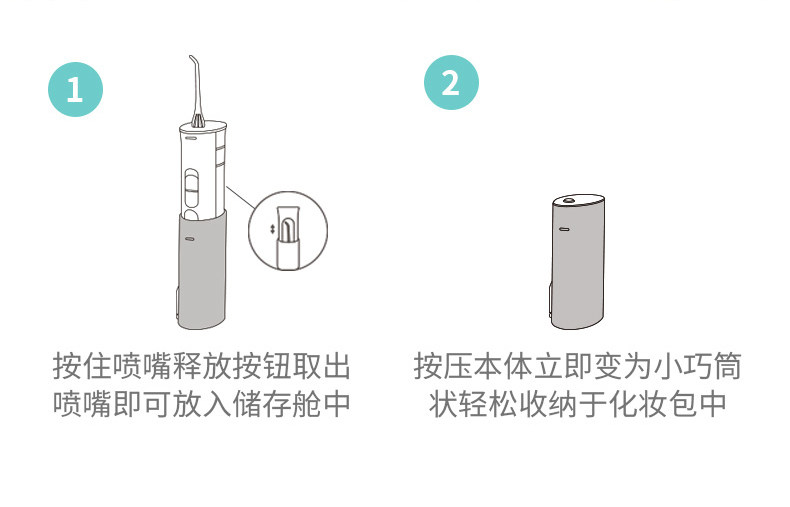 1

按住喷嘴释放按钮取出喷嘴即可放入储存舱中

2

按压本体立即变为小巧筒状轻松收纳于化妆包中