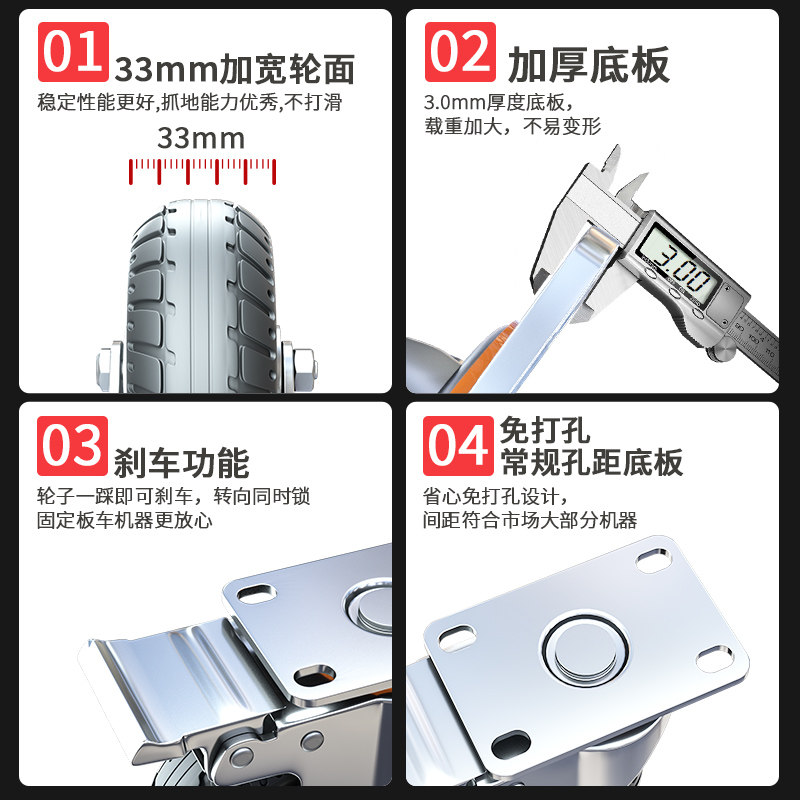 01 33mm加宽轮面
稳定性能更好,抓地能力优秀,不打滑
33mm

02 加厚底板
3.0mm厚度底板，
载重加大，不易变形
3.00

03 刹车功能
轮子一踩即可刹车，转向同时锁
固定板车机器更放心

04 免打孔
常规孔距底板
省心免打孔设计，
间距符合市场大部分机器