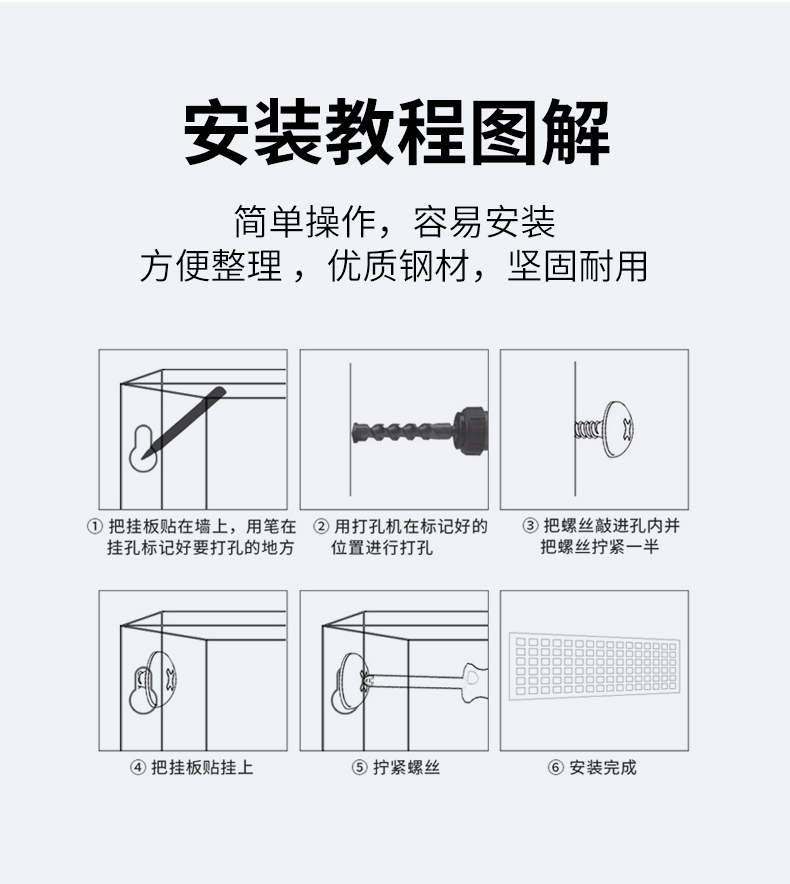 安装教程图解

简单操作，容易安装
方便整理 ，优质钢材，坚固耐用

① 把挂板贴在墙上，用笔在挂孔标记好要打孔的地方

② 用打孔机在标记好的位置进行打孔

③ 把螺丝敲进孔内并把螺丝拧紧一半

④ 把挂板贴挂上

⑤ 拧紧螺丝

⑥ 安装完成