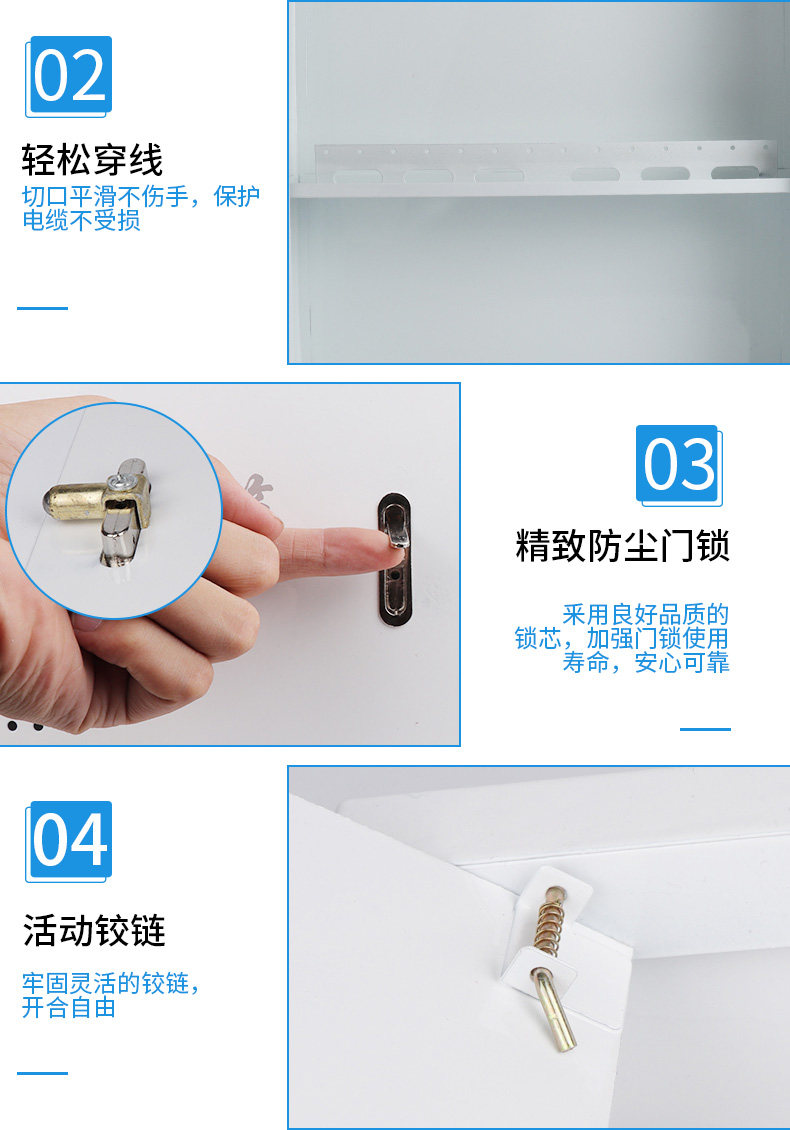 02

轻松穿线

切口平滑不伤手，保护电缆不受损

03

精致防尘门锁

采用良好品质的锁芯，加强门锁使用寿命，安心可靠

04

活动铰链

牢固灵活的铰链，开合自由