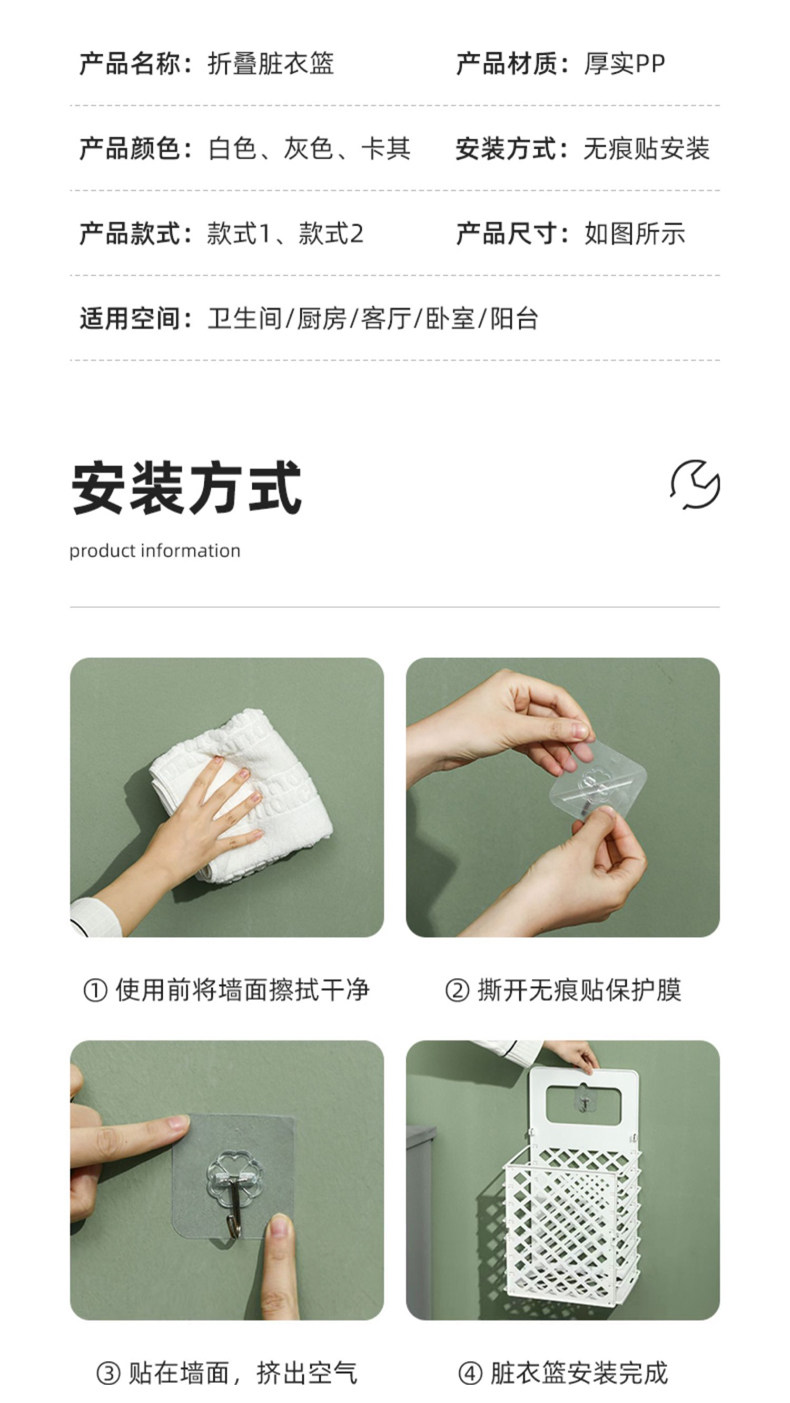 产品名称：折叠脏衣篮

产品材质：厚实PP

产品颜色：白色、灰色、卡其

安装方式：无痕贴安装

产品款式：款式1、款式2

产品尺寸：如图所示

适用空间：卫生间/厨房/客厅/卧室/阳台

安装方式

product information

① 使用前将墙面擦拭干净

② 撕开无痕贴保护膜

③ 贴在墙面，挤出空气

④ 脏衣篮安装完成