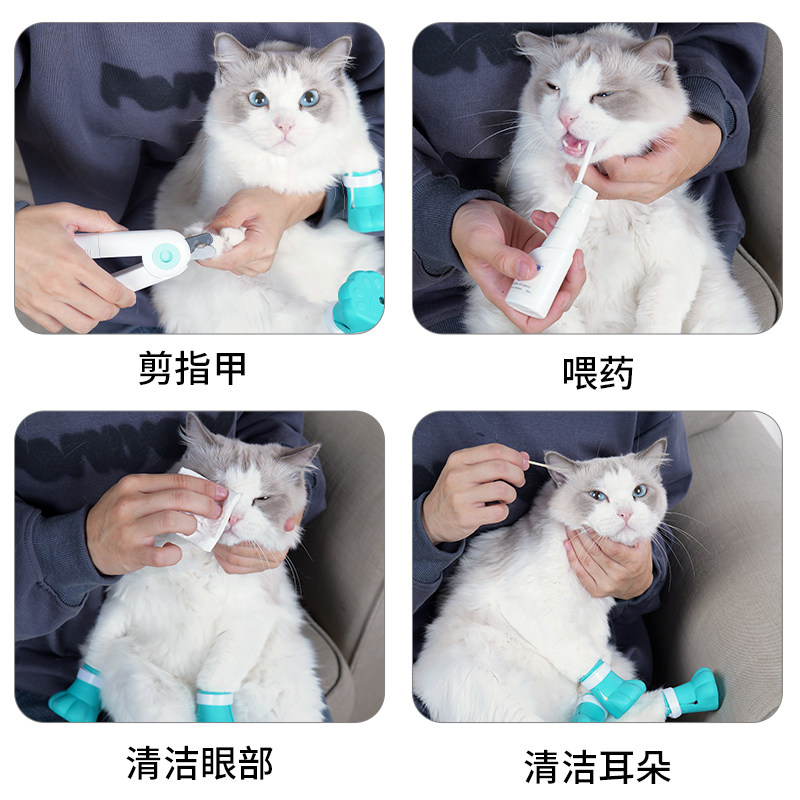 剪指甲

喂药

清洁眼部

清洁耳朵