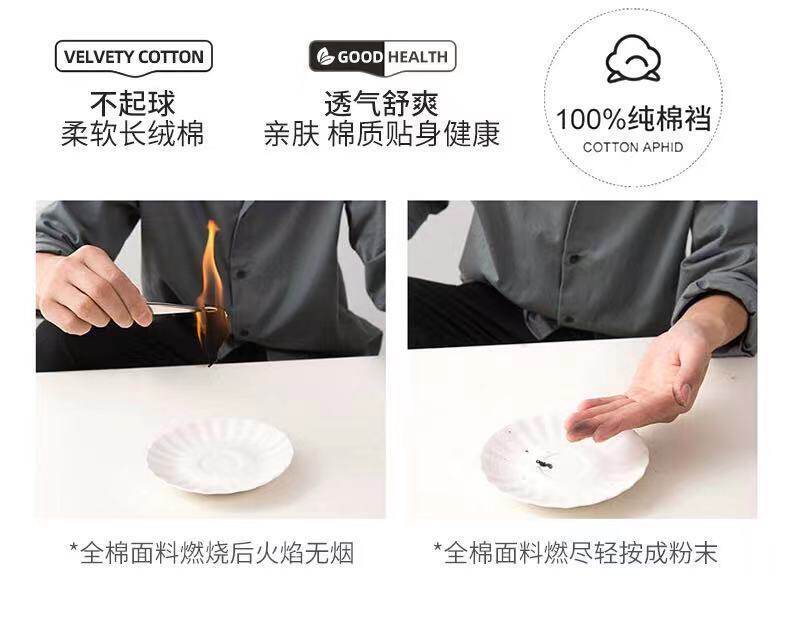 VELVETY COTTON
不起球
柔软长绒棉

GOOD HEALTH
透气舒爽
亲肤 棉质贴身健康

100%纯棉裆
COTTON APHID

*全棉面料燃烧后火焰无烟

*全棉面料燃尽轻按成粉末