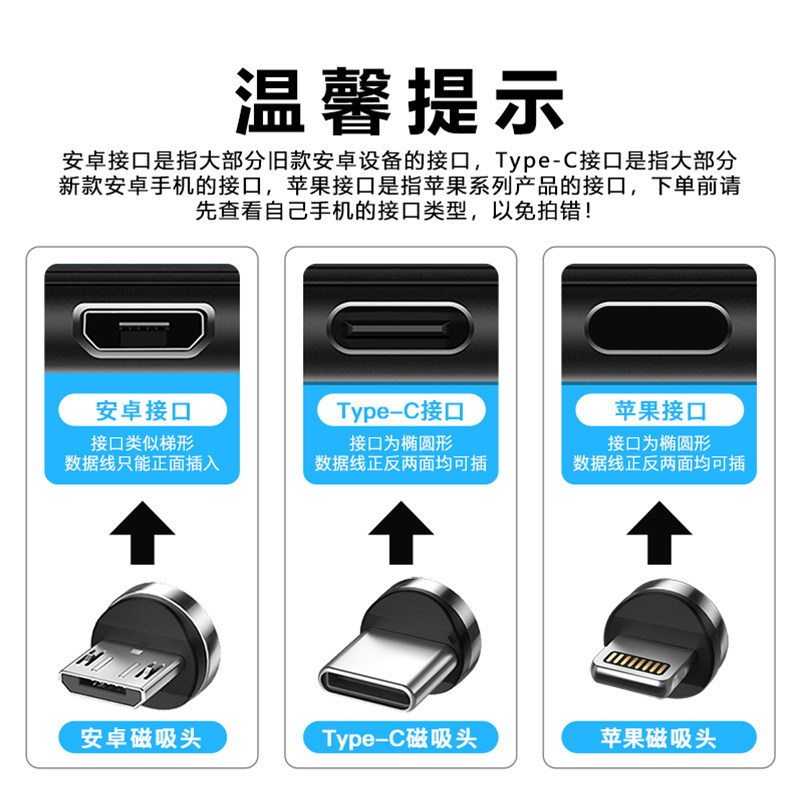 温馨提示

安卓接口是指大部分旧款安卓设备的接口，Type-C接口是指大部分新款安卓手机的接口，苹果接口是指苹果系列产品的接口，下单前请先查看自己手机的接口类型，以免拍错！

安卓接口
接口类似梯形
数据线只能正面插入

安卓磁吸头

Type-C接口
接口为椭圆形
数据线正反两面均可插

Type-C磁吸头

苹果接口
接口为椭圆形
数据线正反两面均可插

苹果磁吸头