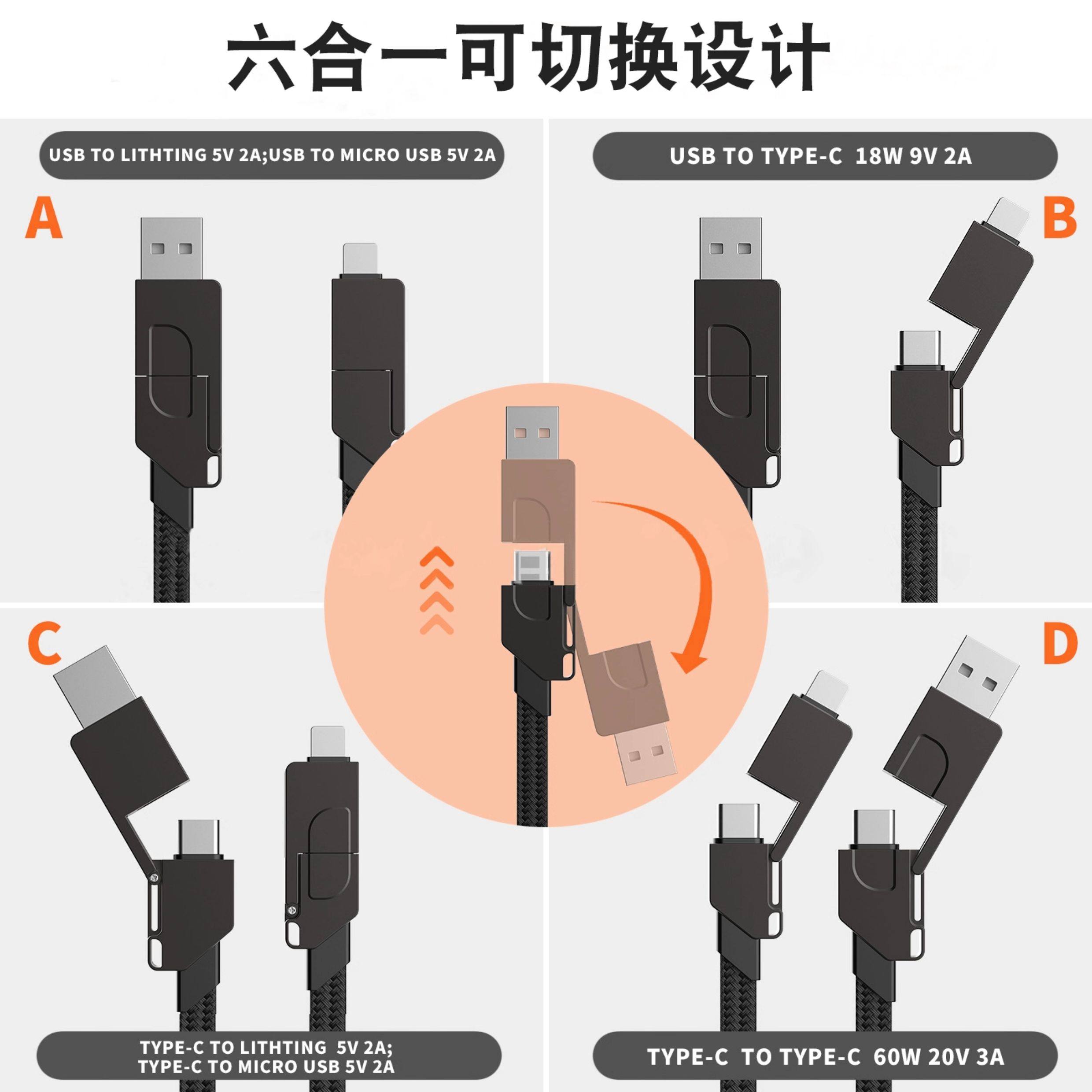 六合一可切换设计

USB TO LITHTING 5V 2A;USB TO MICRO USB 5V 2A

A

USB TO TYPE-C 18W 9V 2A

B

C

D

TYPE-C TO LITHTING 5V 2A;
TYPE-C TO MICRO USB 5V 2A

TYPE-C TO TYPE-C 60W 20V 3A