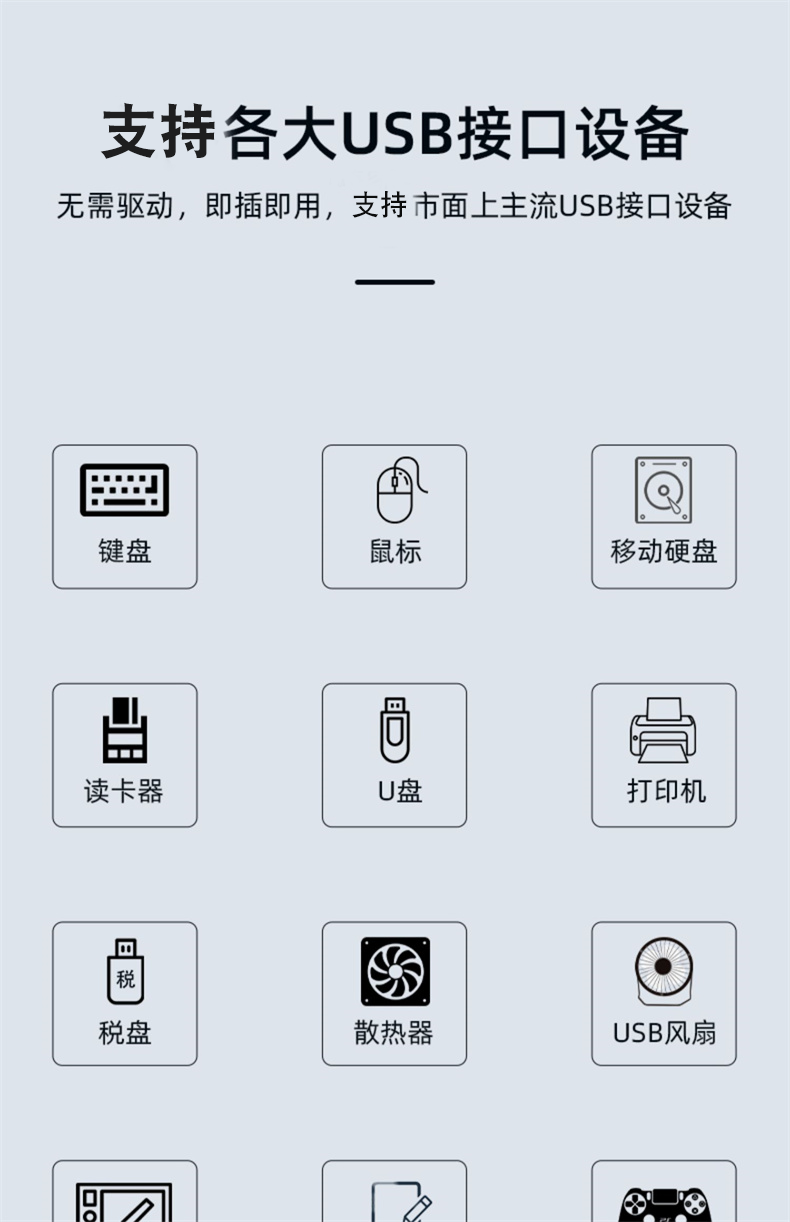 支持各大USB接口设备

无需驱动，即插即用，支持市面上主流USB接口设备

键盘

鼠标

移动硬盘

读卡器

U盘

打印机

税

税盘

散热器

USB风扇