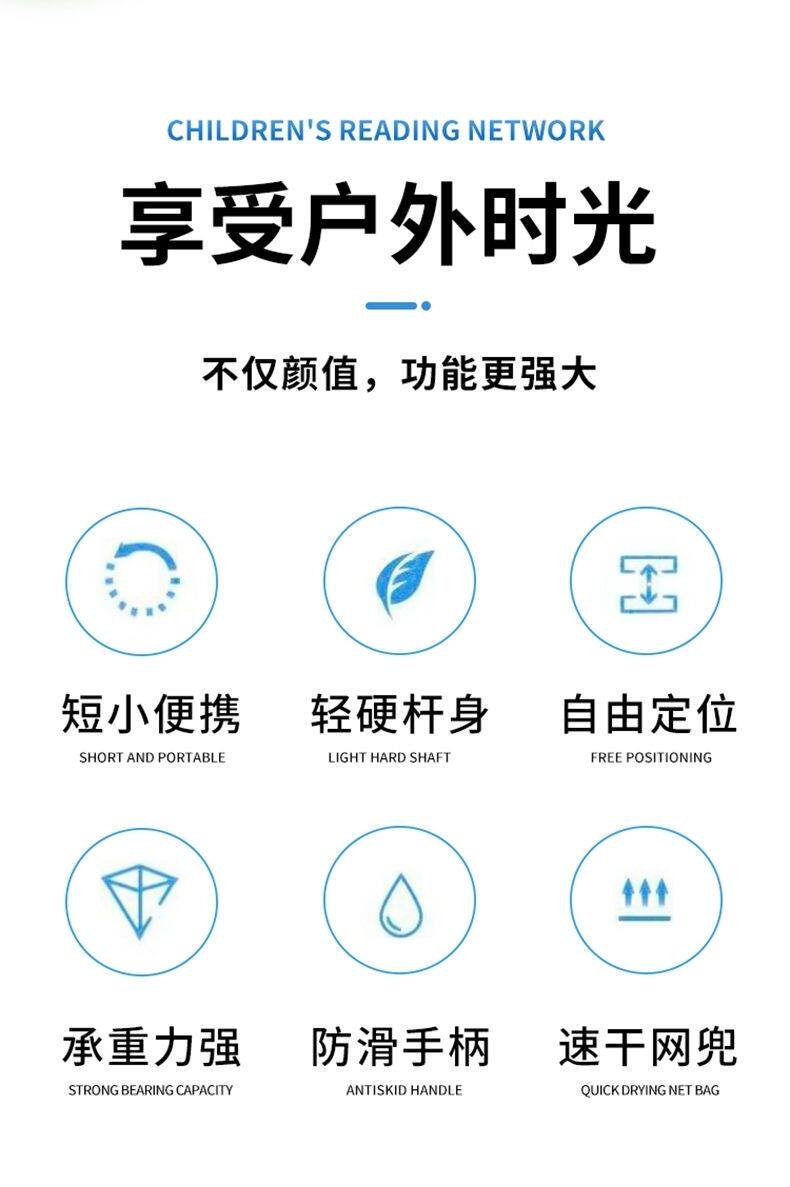 CHILDREN'S READING NETWORK

享受户外时光

不仅颜值，功能更强大

短小便携
SHORT AND PORTABLE

轻硬杆身
LIGHT HARD SHAFT

自由定位
FREE POSITIONING

承重力强
STRONG BEARING CAPACITY

防滑手柄
ANTISKID HANDLE

速干网兜
QUICK DRYING NET BAG