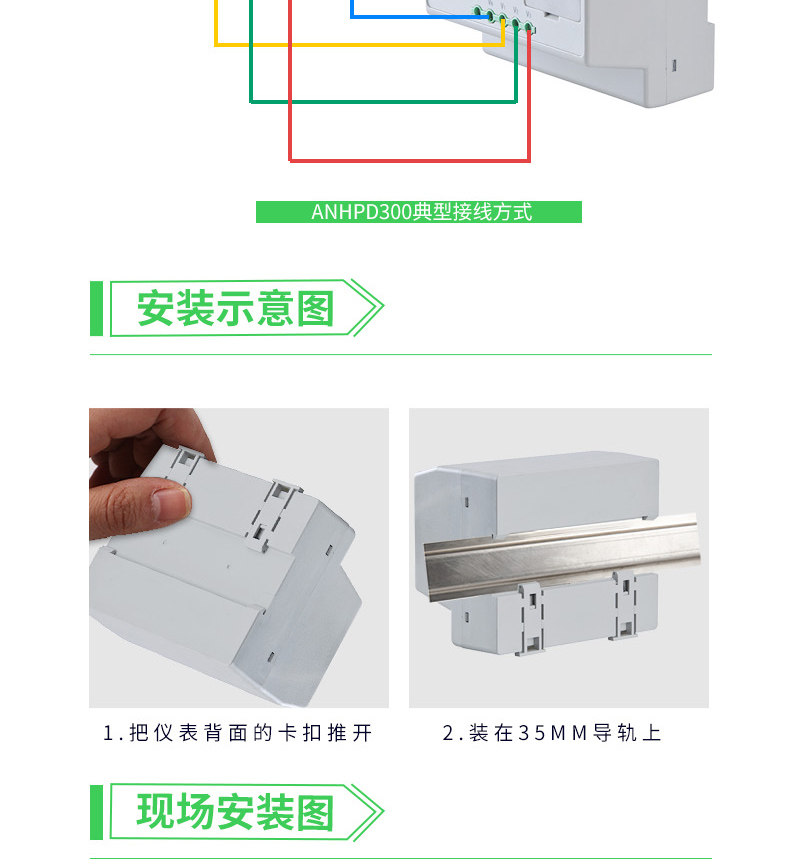 ANHPD300典型接线方式

安装示意图

1.把仪表背面的卡扣推开

2.装在35MM导轨上

现场安装图