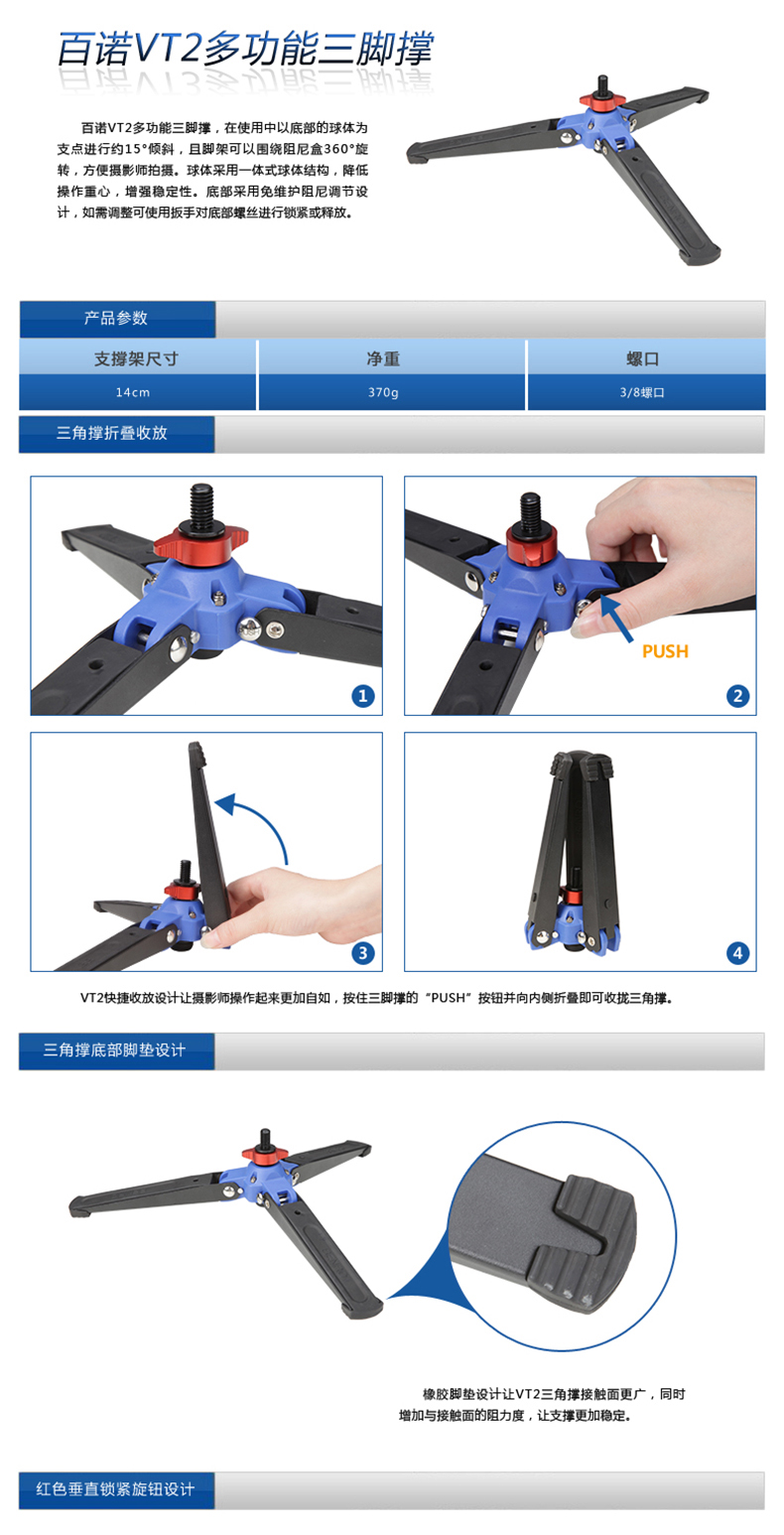 百诺VT2多功能三脚撑

百诺VT2多功能三脚撑，在使用中以底部的球体为支点进行约15°倾斜，且脚架可以围绕阻尼盒360°旋转，方便摄影师拍摄。球体采用一体式球体结构，降低操作重心，增强稳定性。底部采用免维护阻尼调节设计，如需调整可使用扳手对底部螺丝进行锁紧或释放。

产品参数

| 支撑架尺寸 | 净重 | 螺口 |
|---|---|---|
| 14cm | 370g | 3/8螺口 |

三角撑折叠收放

1

PUSH

2

3

4

VT2快捷收放设计让摄影师操作起来更加自如，按住三脚撑的“PUSH”按钮并向内侧折叠即可收拢三角撑。

三角撑底部脚垫设计

橡胶脚垫设计让VT2三角撑接触面更广，同时增加与接触面的阻力度，让支撑更加稳定。

红色垂直锁紧旋钮设计