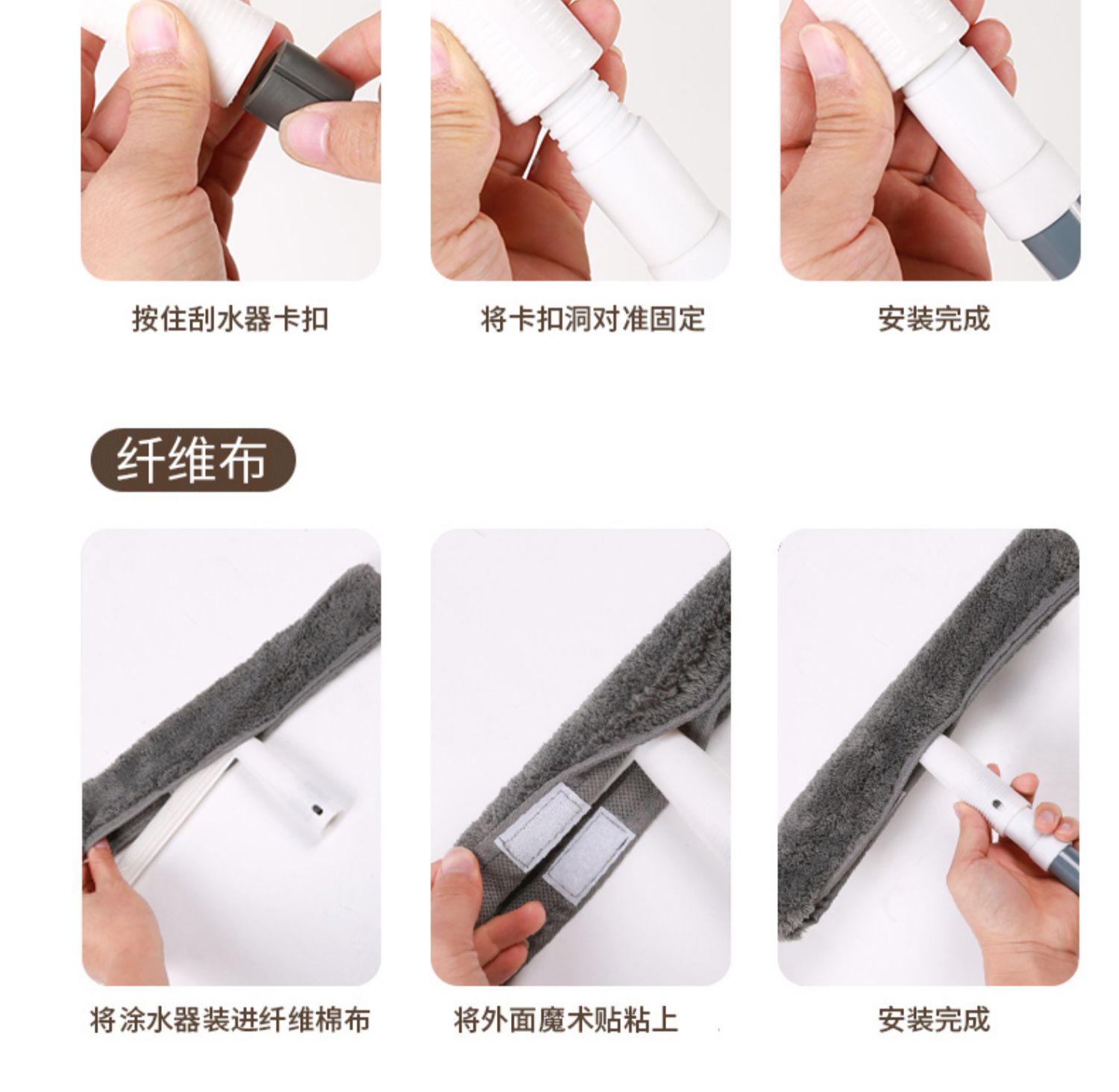 按住刮水器卡扣

将卡扣洞对准固定

安装完成

纤维布

将涂水器装进纤维棉布

将外面魔术贴粘上

安装完成