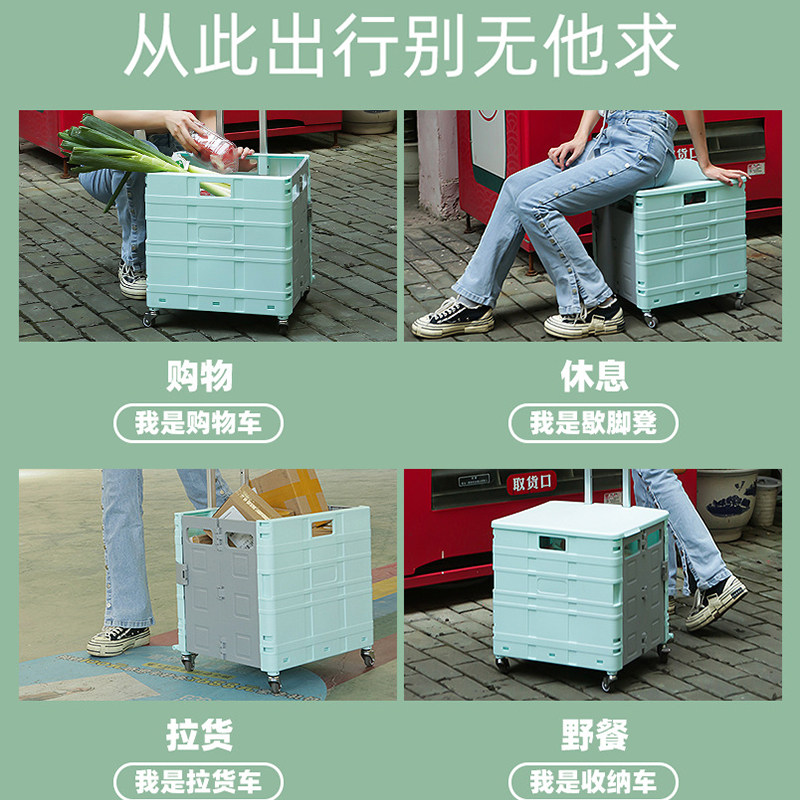 从此出行别无他求

购物

我是购物车

休息

我是歇脚凳

取货口

拉货

我是拉货车

野餐

我是收纳车