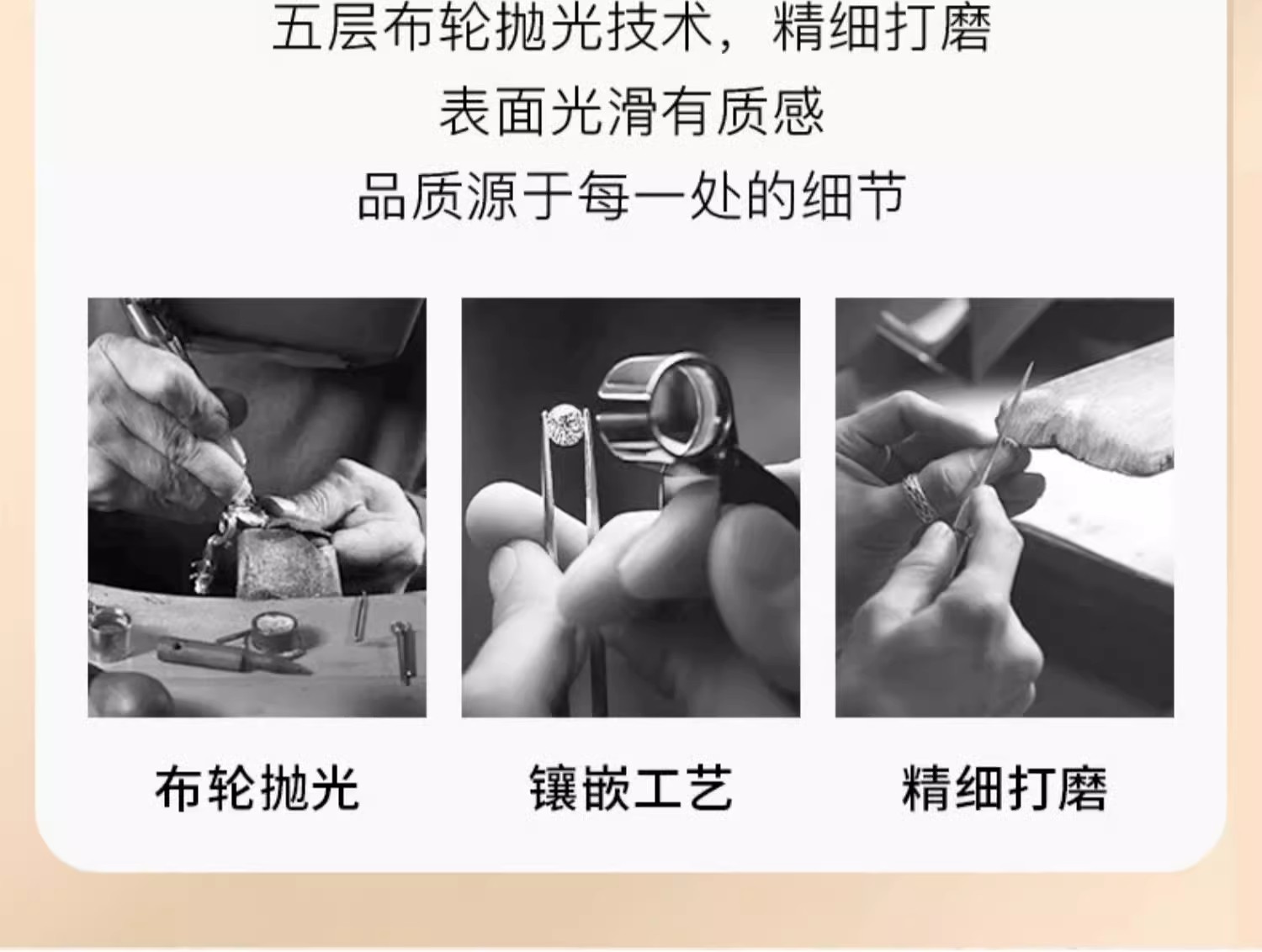 五层布轮抛光技术，精细打磨
表面光滑有质感
品质源于每一处的细节

布轮抛光

镶嵌工艺

精细打磨