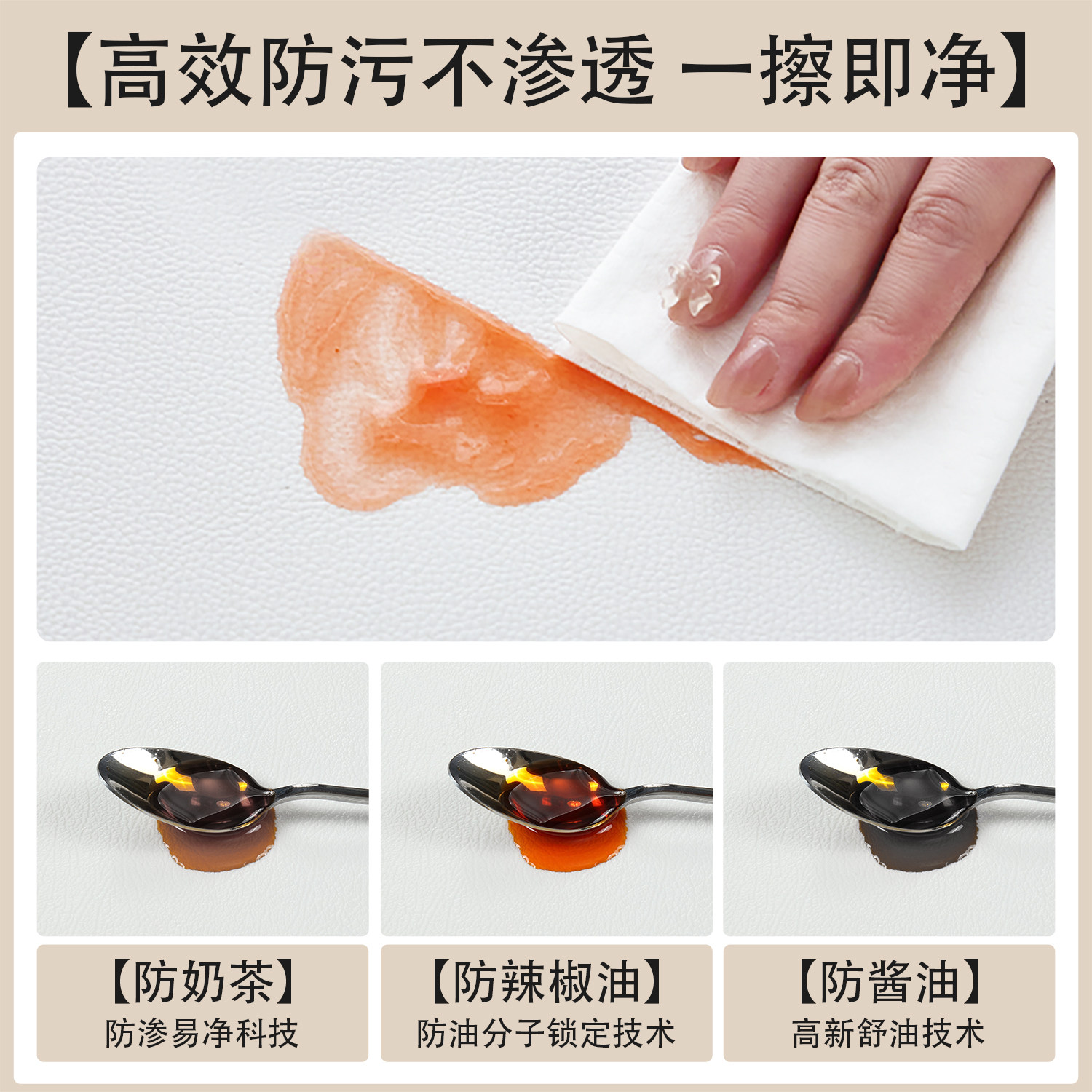 【高效防污不渗透 一擦即净】

【防奶茶】
防渗易净科技

【防辣椒油】
防油分子锁定技术

【防酱油】
高新舒油技术