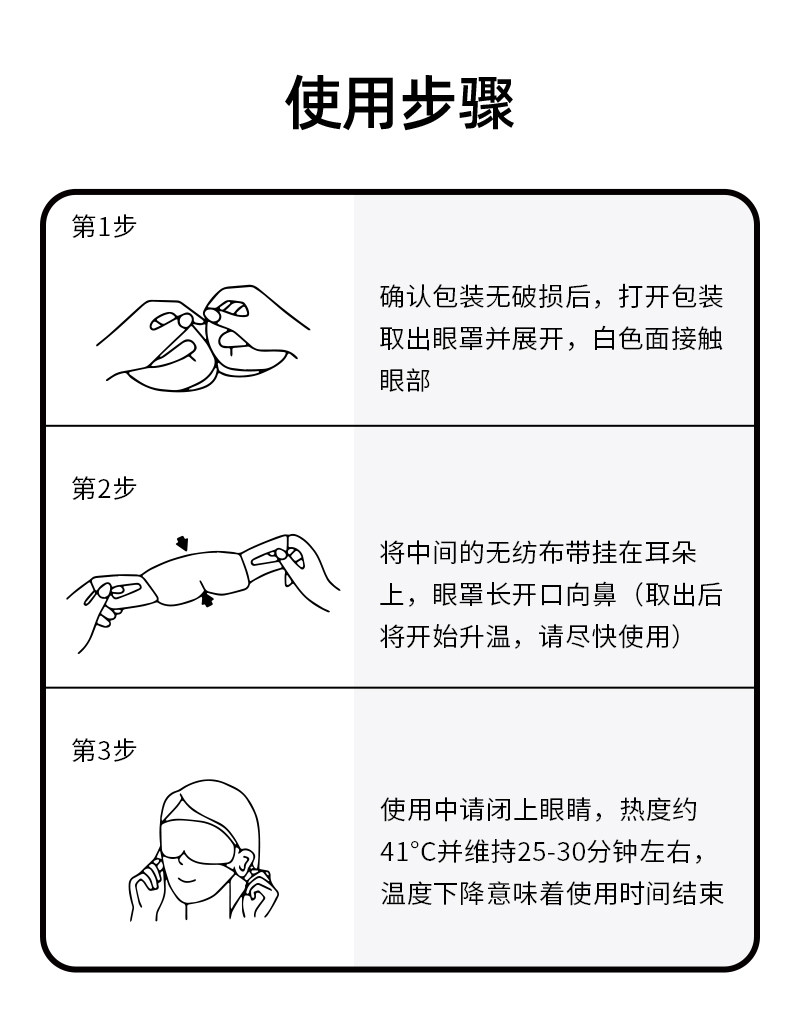 使用步骤

第1步

确认包装无破损后，打开包装取出眼罩并展开，白色面接触眼部

第2步

将中间的无纺布带挂在耳朵上，眼罩长开口向鼻（取出后将开始升温，请尽快使用）

第3步

使用中请闭上眼睛，热度约41°C并维持25-30分钟左右，温度下降意味着使用时间结束