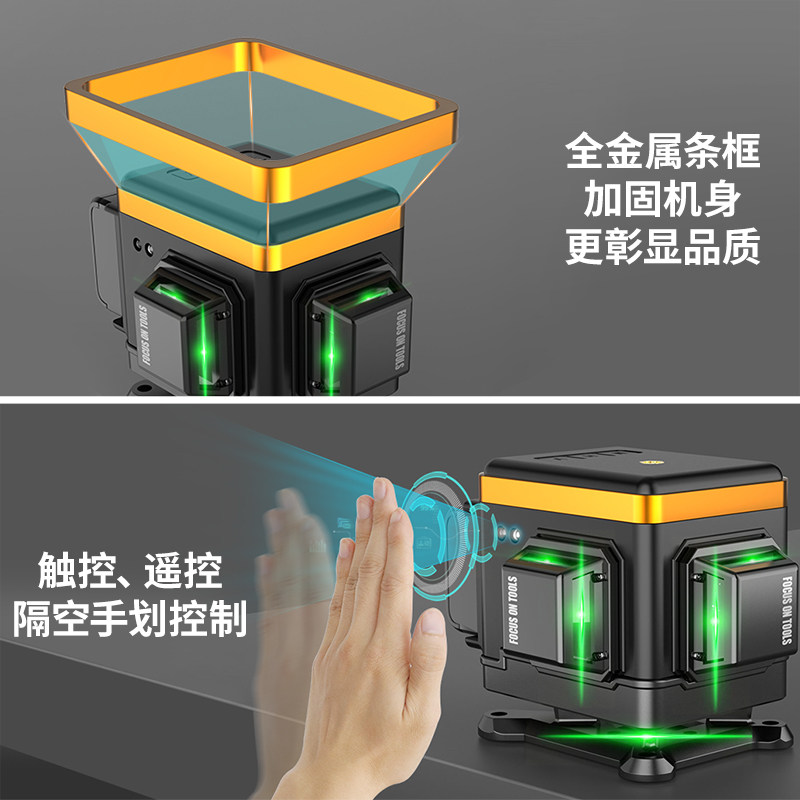 全金属条框
加固机身
更彰显品质

FOCUS ON TOOLS
FOCUS ON TOOLS

触控、遥控
隔空手划控制

FOCUS ON TOOLS
FOCUS ON TOOLS