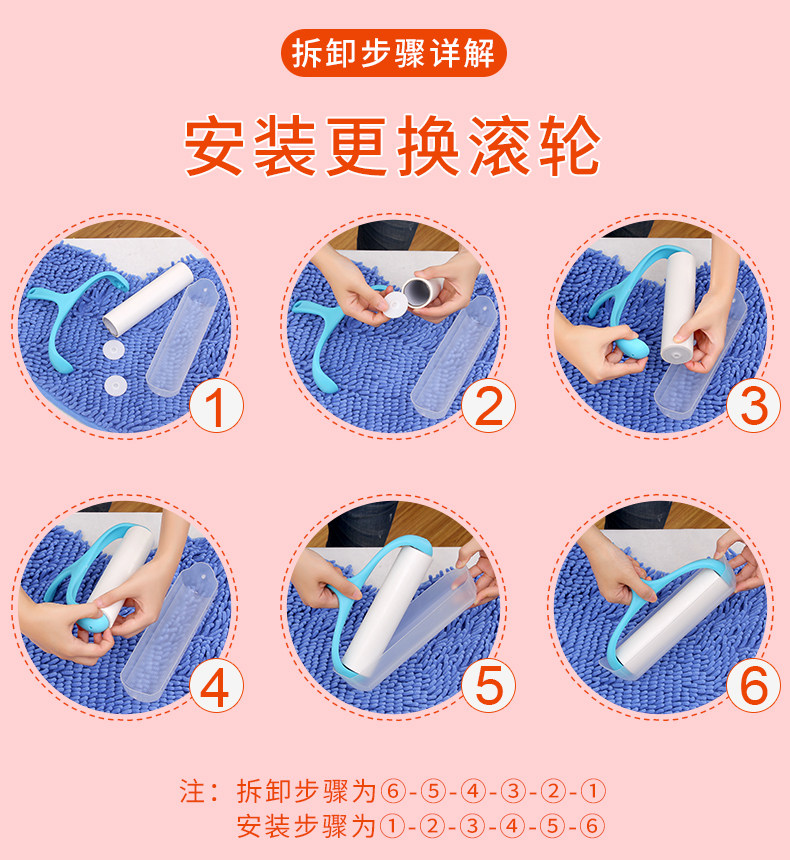 拆卸步骤详解

安装更换滚轮

1

2

3

4

5

6

注：拆卸步骤为⑥-⑤-④-③-②-①
安装步骤为①-②-③-④-⑤-⑥