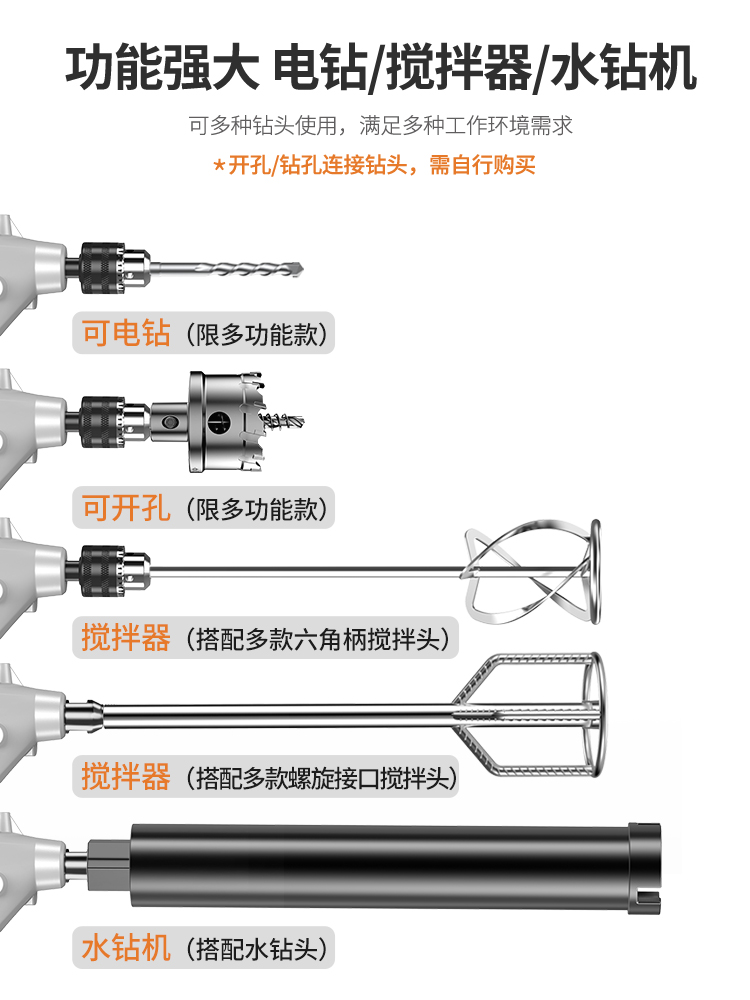 功能强大 电钻/搅拌器/水钻机

可多种钻头使用，满足多种工作环境需求

*开孔/钻孔连接钻头，需自行购买

可电钻（限多功能款）

可开孔（限多功能款）

搅拌器（搭配多款六角柄搅拌头）

搅拌器（搭配多款螺旋接口搅拌头）

水钻机（搭配水钻头）