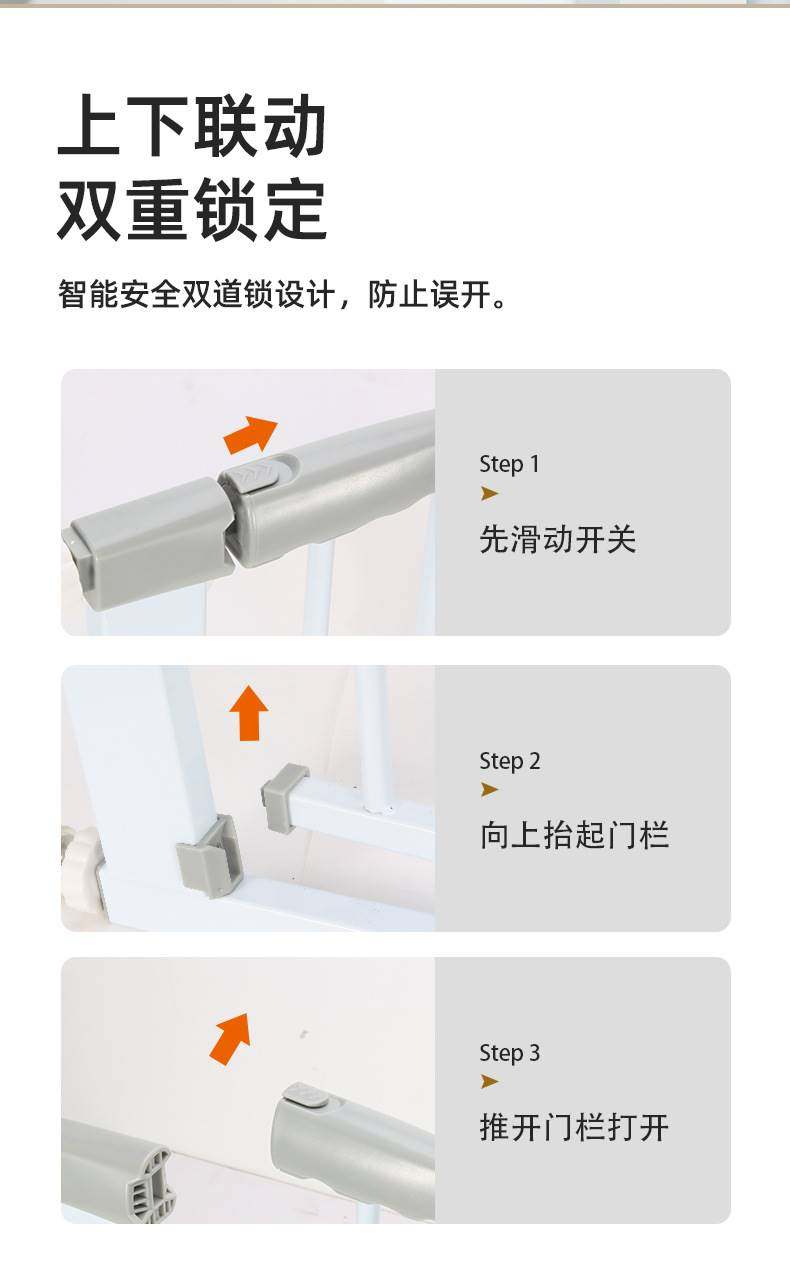 上下联动
双重锁定

智能安全双道锁设计，防止误开。

Step 1
先滑动开关

Step 2
向上抬起门栏

Step 3
推开门栏打开