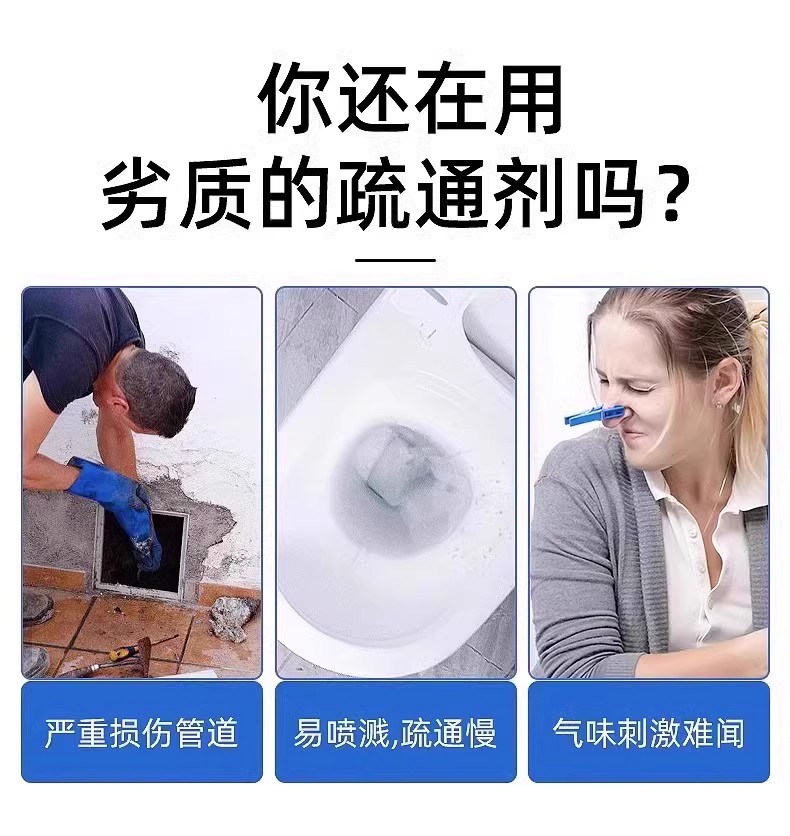 你还在用
劣质的疏通剂吗？

严重损伤管道

易喷溅,疏通慢

气味刺激难闻