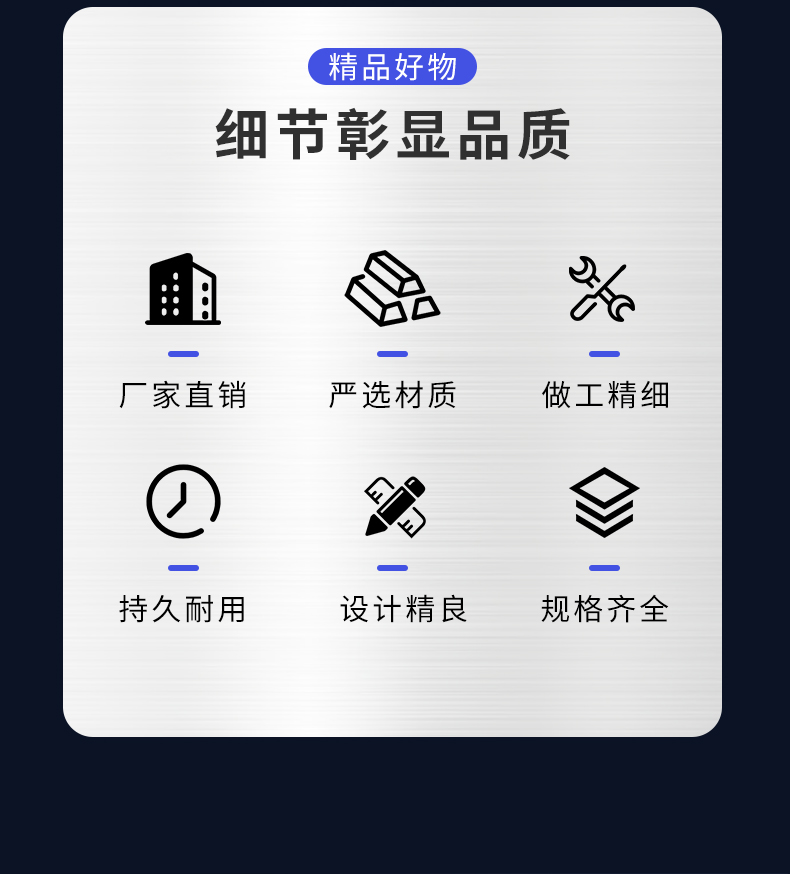 精品好物

细节彰显品质

厂家直销

严选材质

做工精细

持久耐用

设计精良

规格齐全