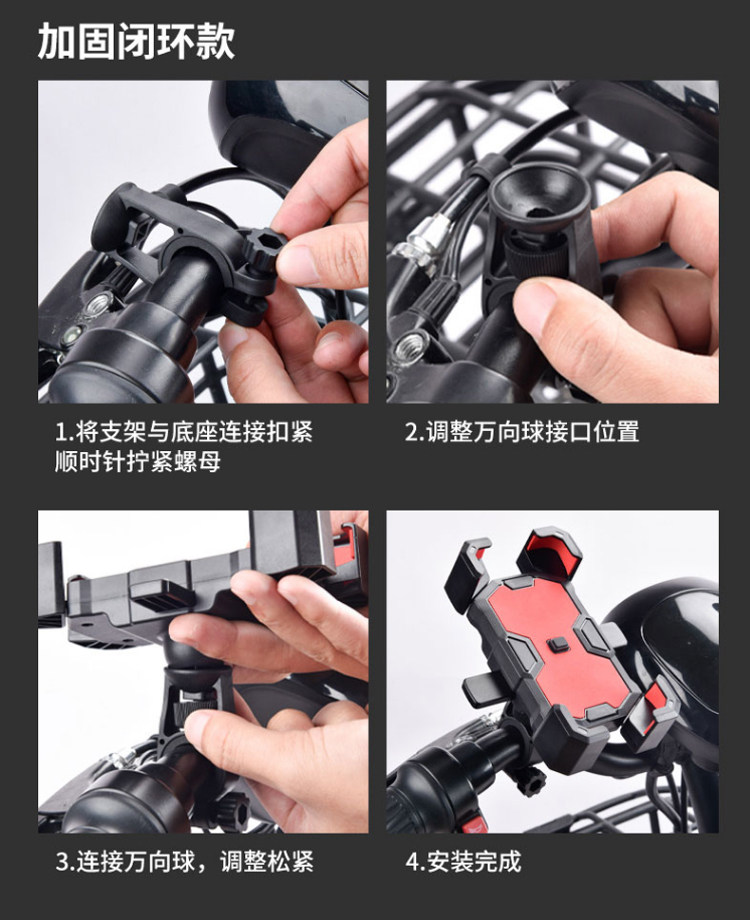 加固闭环款

1.将支架与底座连接扣紧
顺时针拧紧螺母

2.调整万向球接口位置

3.连接万向球，调整松紧

4.安装完成