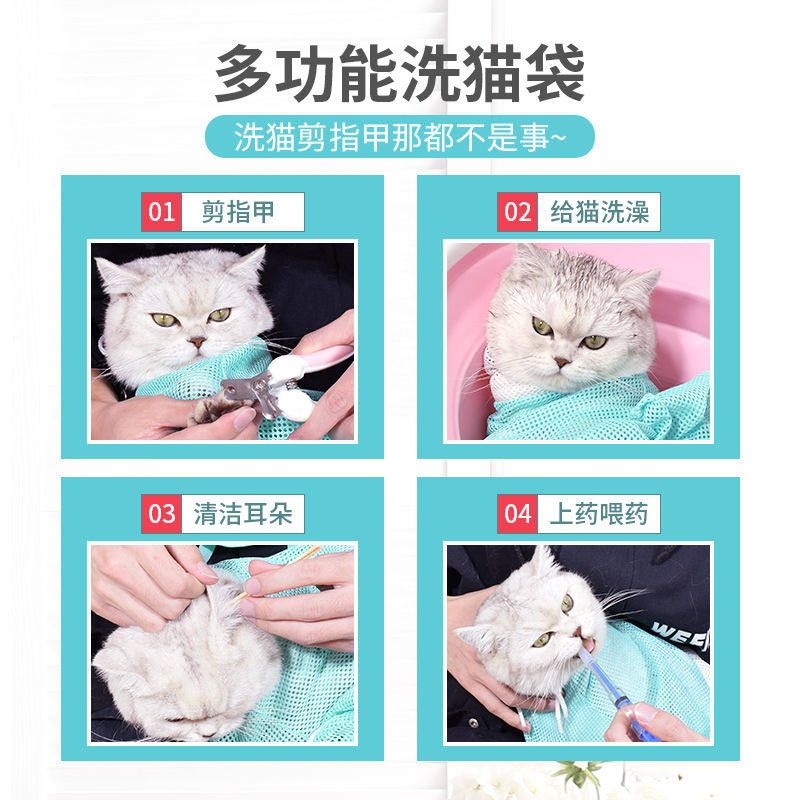 多功能洗猫袋

洗猫剪指甲那都不是事~

01 剪指甲

02 给猫洗澡

03 清洁耳朵

04 上药喂药

WEE