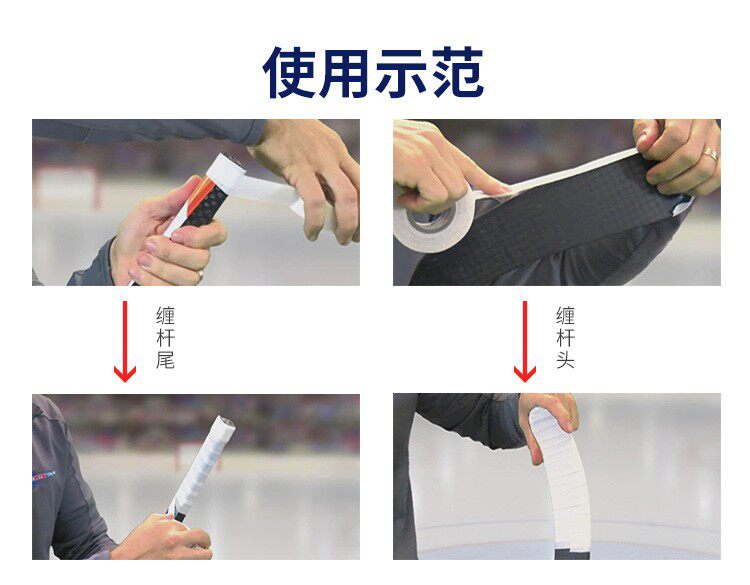 使用示范

缠杆尾

缠杆头