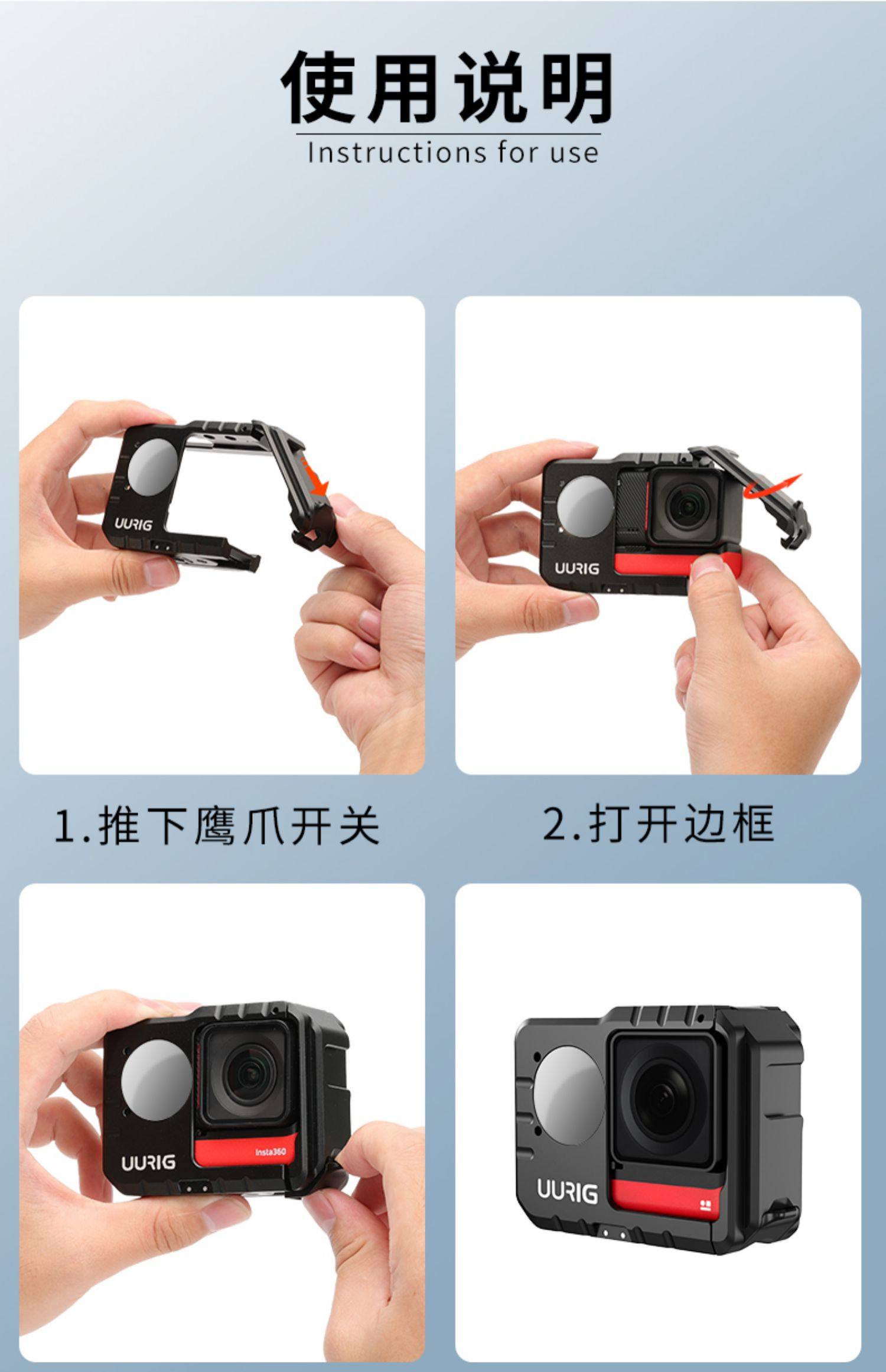 使用说明
Instructions for use

UURIG

UURIG

1.推下鹰爪开关

2.打开边框

UURIG
Insta360

UURIG