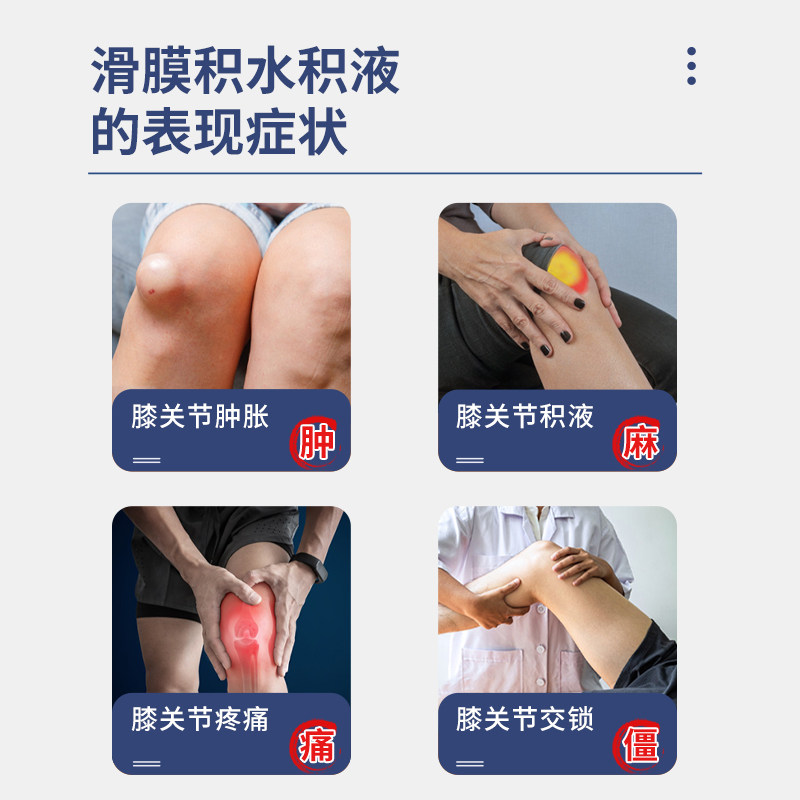 滑膜积水积液
的表现症状

膝关节肿胀
肿

膝关节积液
麻

膝关节疼痛
痛

膝关节交锁
僵