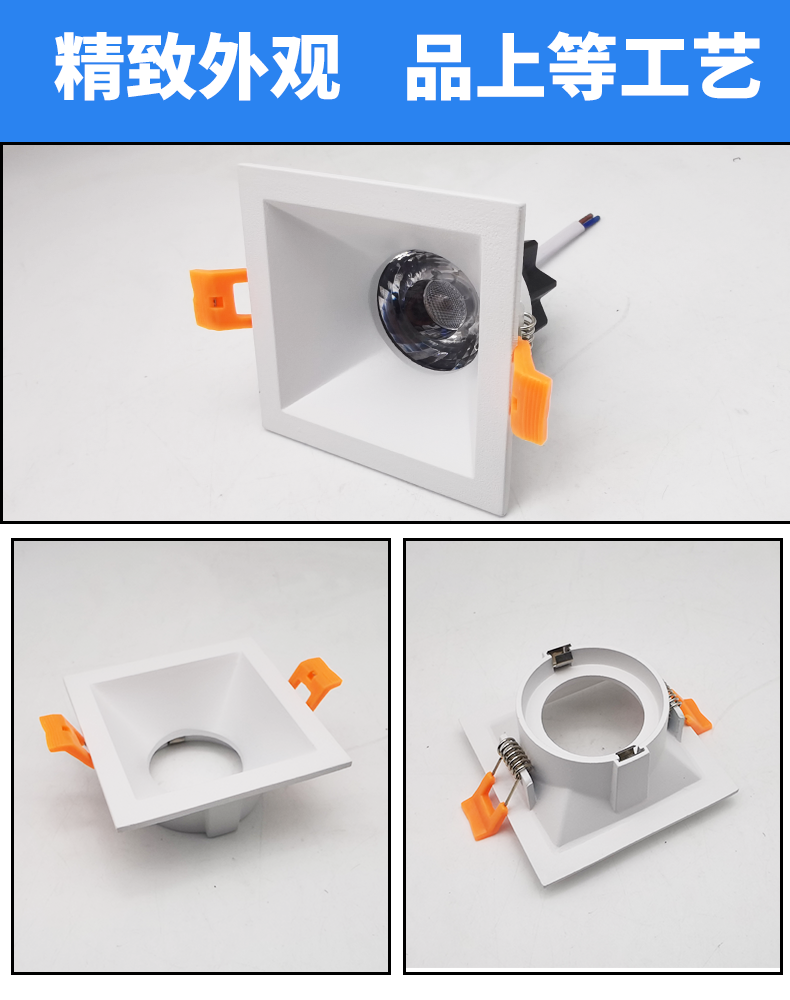 精致外观　品上等工艺