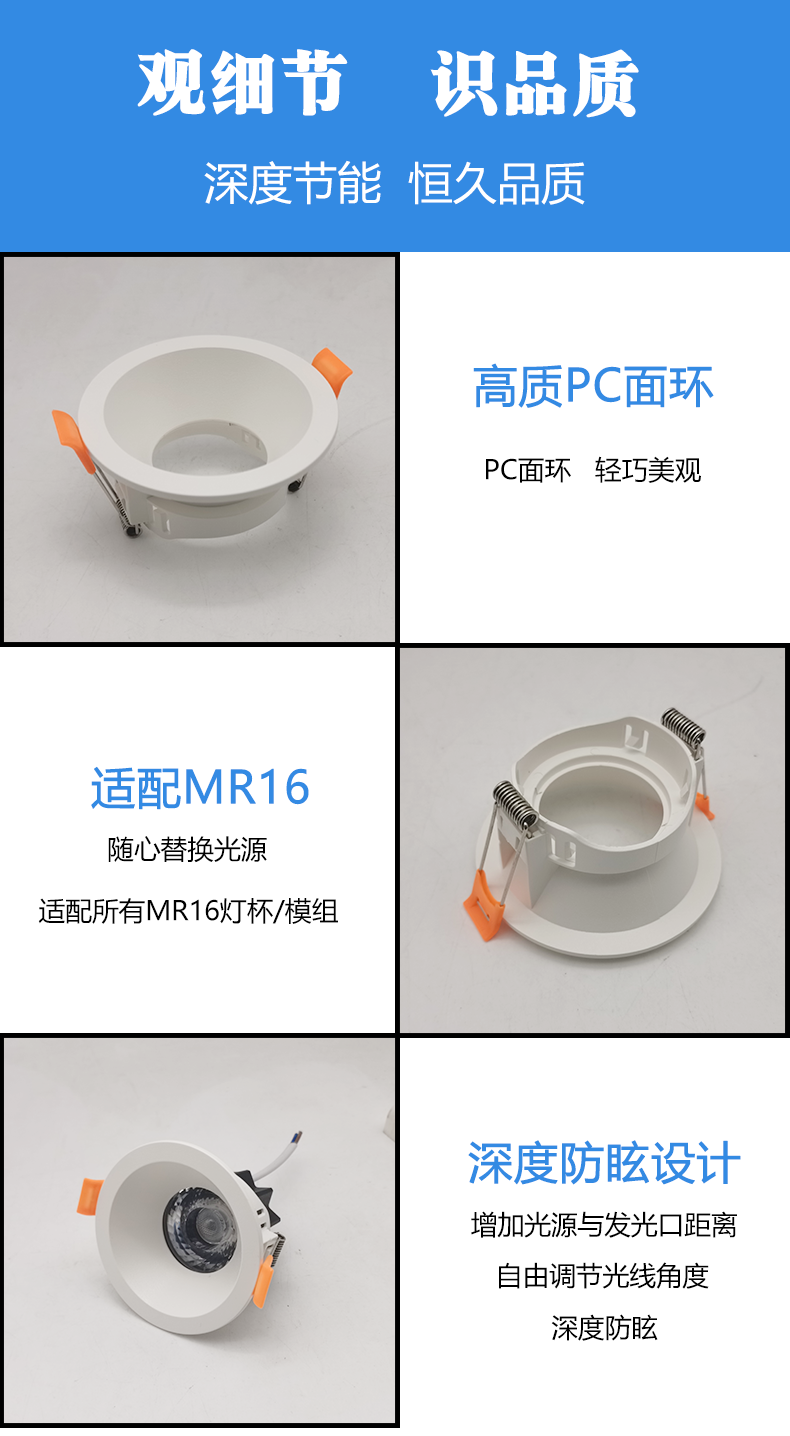 观细节　识品质

深度节能　恒久品质

高质PC面环

PC面环　轻巧美观

适配MR16

随心替换光源

适配所有MR16灯杯/模组

深度防眩设计

增加光源与发光口距离

自由调节光线角度

深度防眩