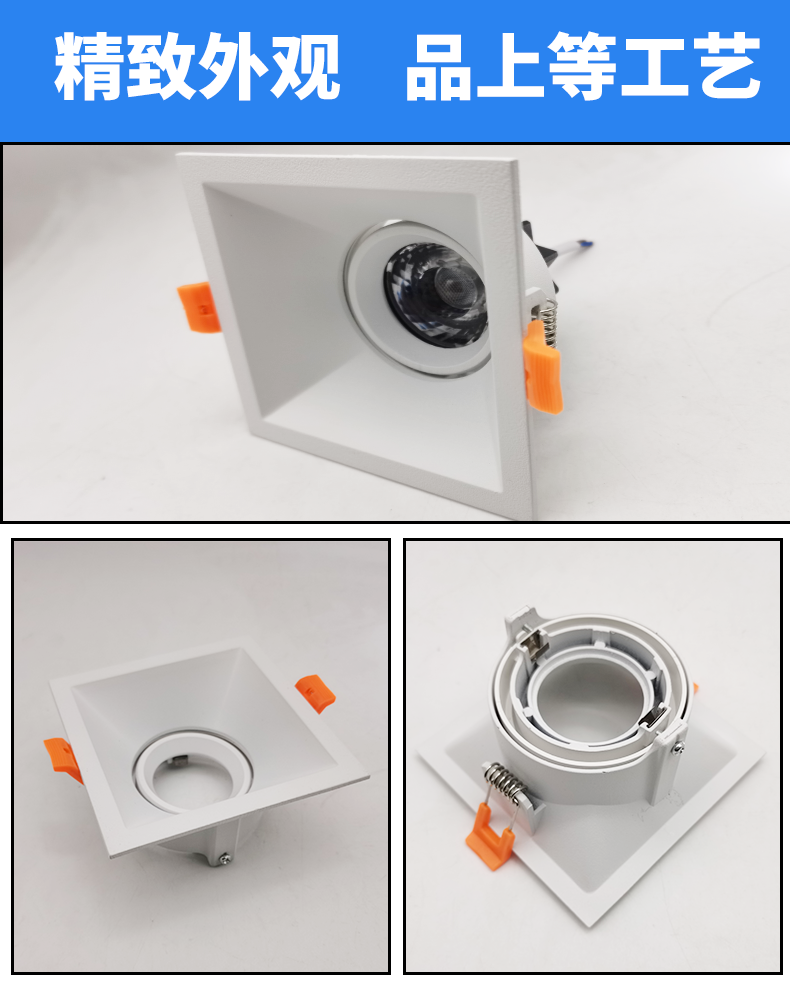 精致外观　品上等工艺