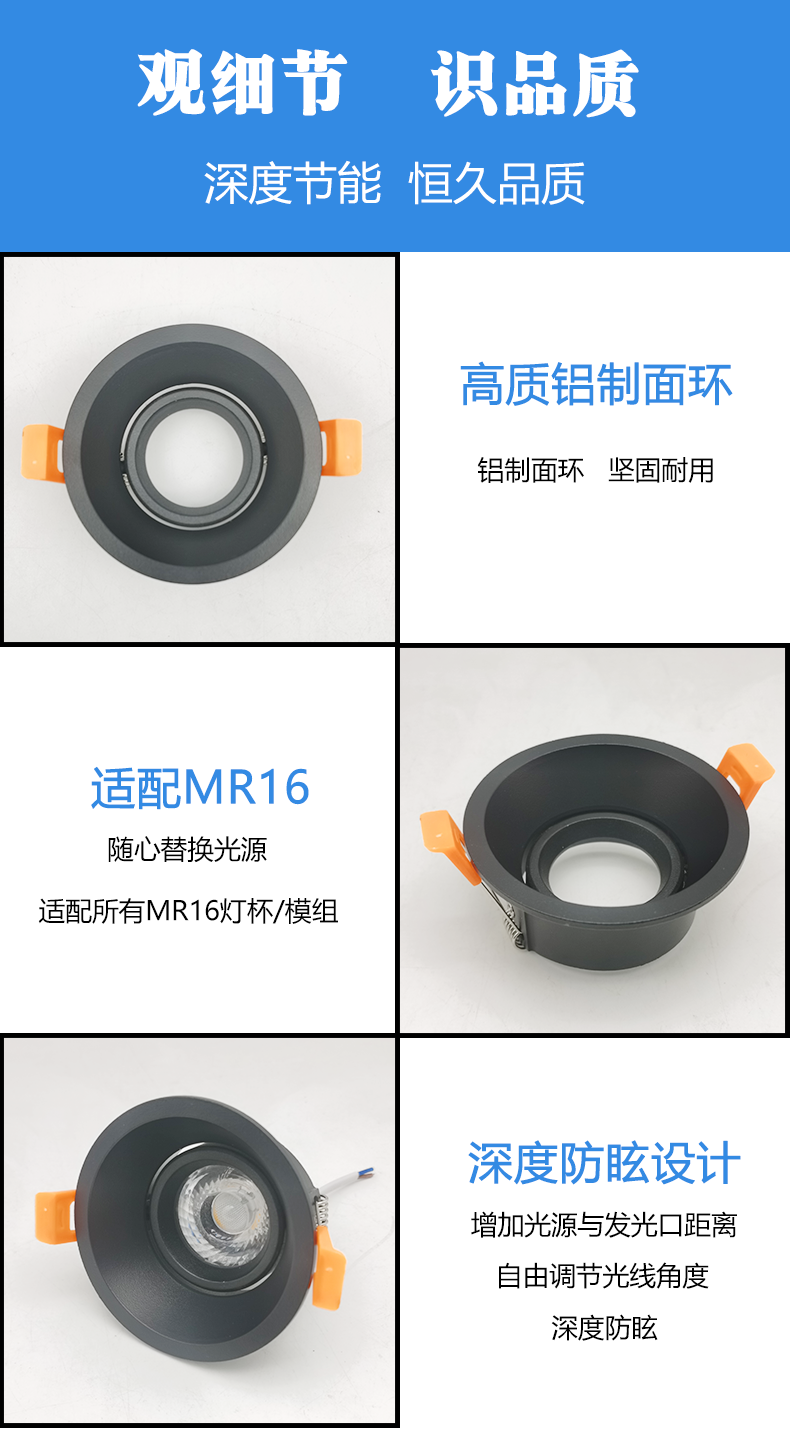 观细节 识品质

深度节能 恒久品质

高质铝制面环

铝制面环 坚固耐用

适配MR16

随心替换光源

适配所有MR16灯杯/模组

深度防眩设计

增加光源与发光口距离

自由调节光线角度

深度防眩