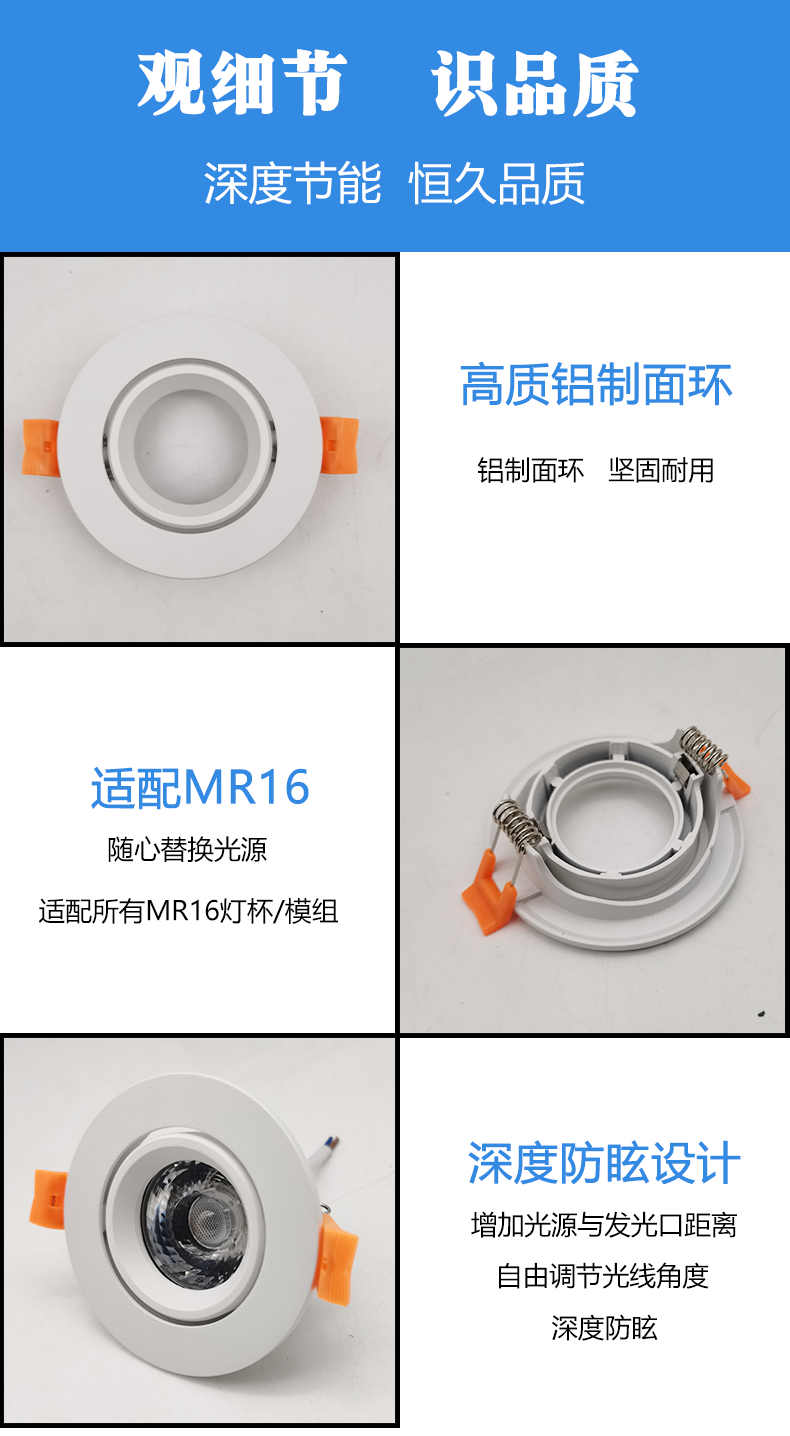 观细节　识品质

深度节能　恒久品质

高质铝制面环

铝制面环　坚固耐用

适配MR16

随心替换光源

适配所有MR16灯杯/模组

深度防眩设计

增加光源与发光口距离

自由调节光线角度

深度防眩