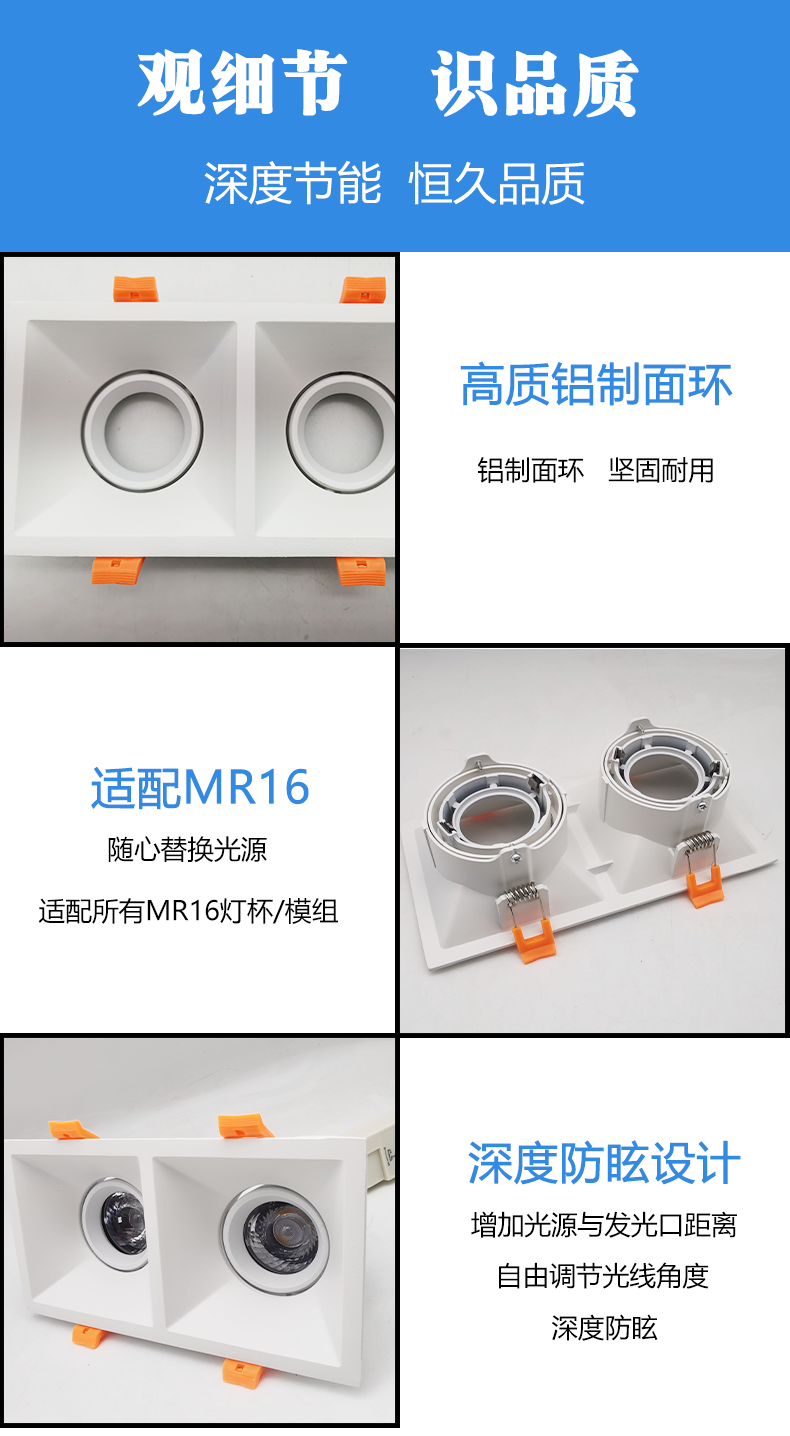 观细节　识品质

深度节能　恒久品质

高质铝制面环

铝制面环　坚固耐用

适配MR16

随心替换光源

适配所有MR16灯杯/模组

深度防眩设计

增加光源与发光口距离

自由调节光线角度

深度防眩